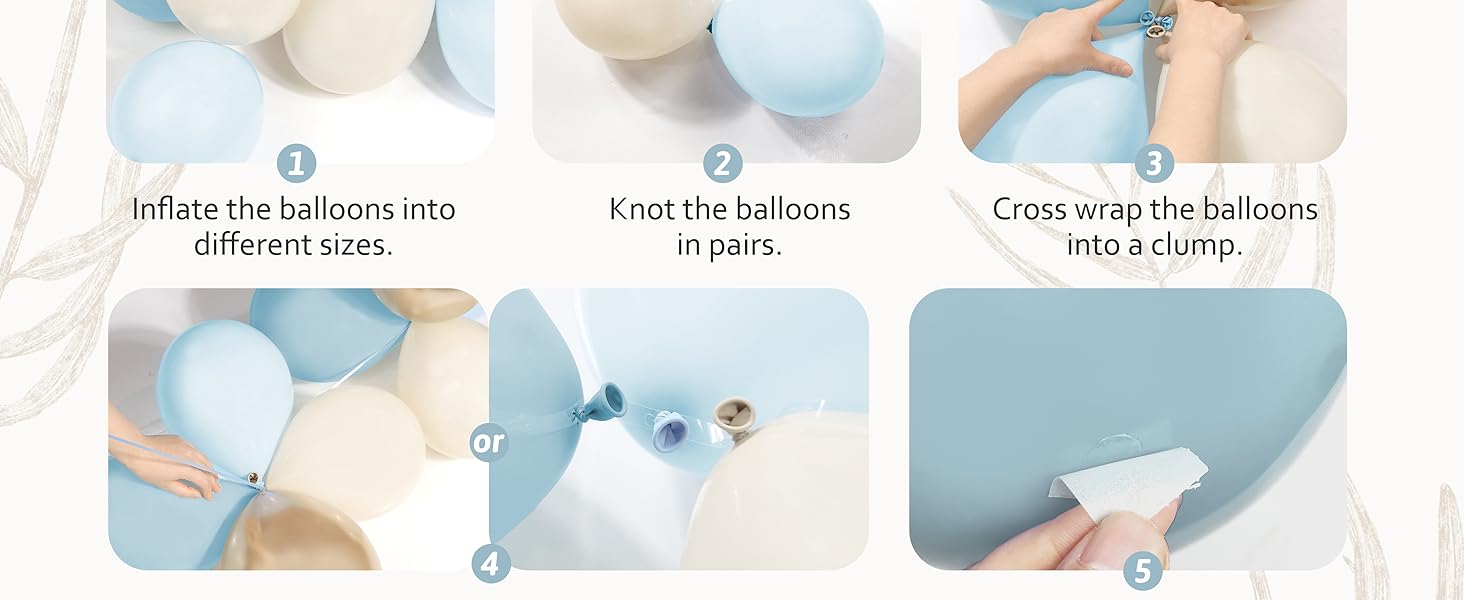 1
Inflate the balloons into different sizes.

2
Knot the balloons in pairs.

3
Cross wrap the balloons into a clump.

or

4

5