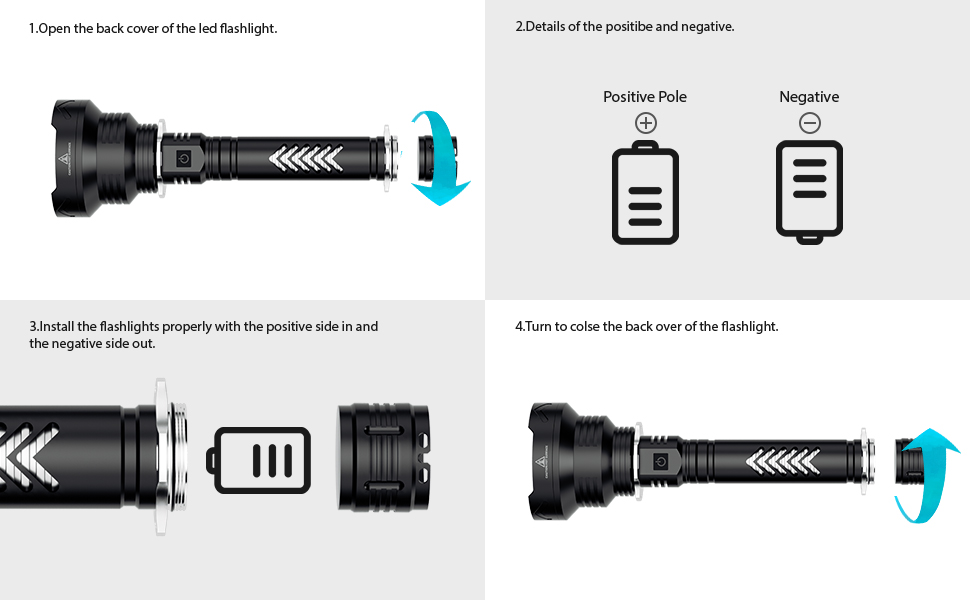 1.Open the back cover of the led flashlight.

2.Details of the positibe and negative.

Positive Pole

Negative

3.Install the flashlights properly with the positive side in and the negative side out.

4.Turn to colse the back over of the flashlight.