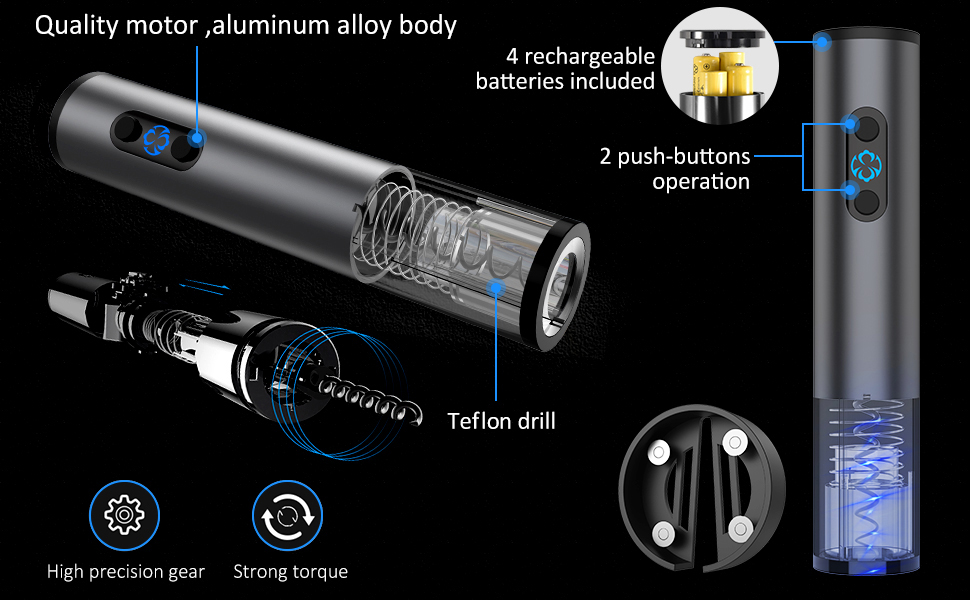 Quality motor ,aluminum alloy body

4 rechargeable batteries included

2 push-buttons operation

Teflon drill

High precision gear

Strong torque