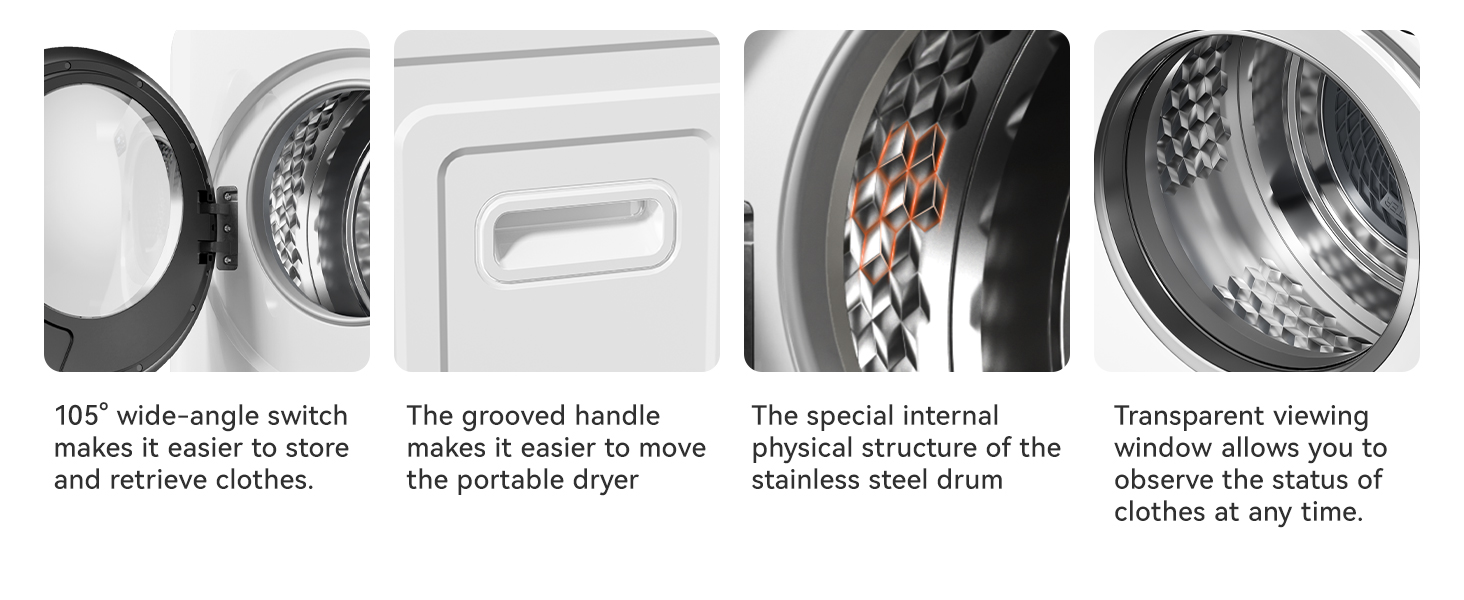 105° wide-angle switch makes it easier to store and retrieve clothes.

The grooved handle makes it easier to move the portable dryer

The special internal physical structure of the stainless steel drum

Transparent viewing window allows you to observe the status of clothes at any time.