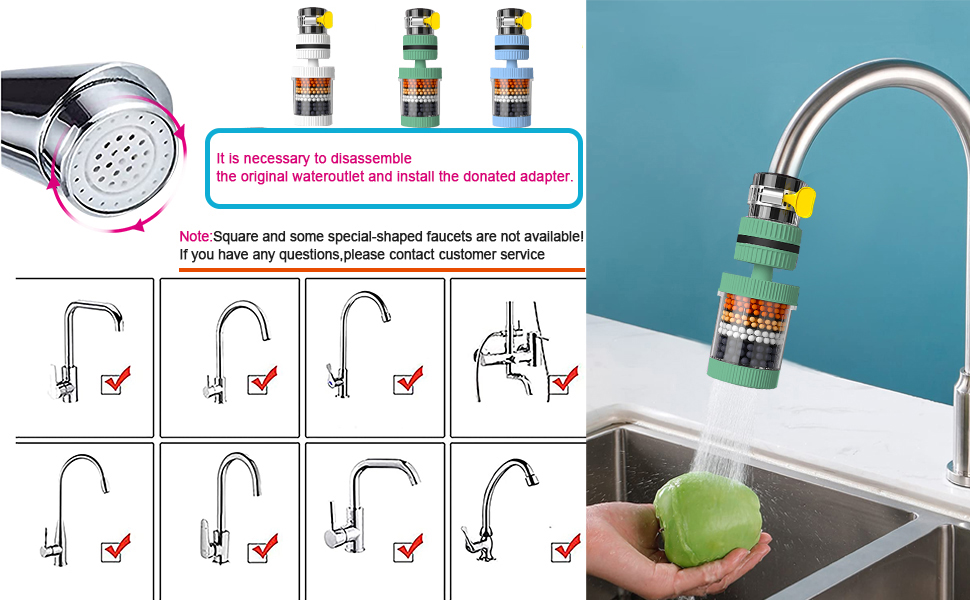 It is necessary to disassemble
the original wateroutlet and install the donated adapter.

Note:Square and some special-shaped faucets are not available!
If you have any questions,please contact customer service