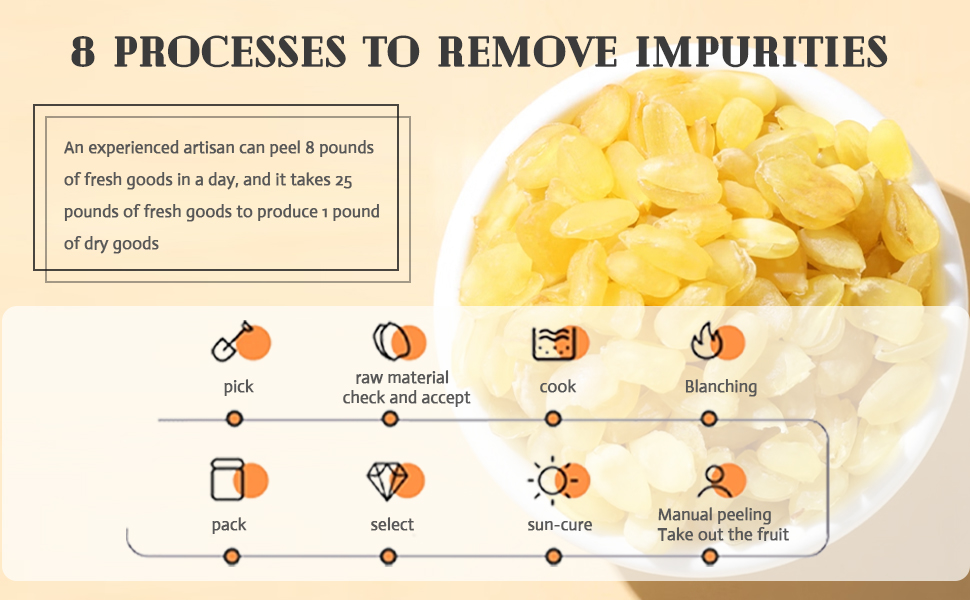 8 PROCESSES TO REMOVE IMPURITIES

An experienced artisan can peel 8 pounds of fresh goods in a day, and it takes 25 pounds of fresh goods to produce 1 pound of dry goods

pick

raw material check and accept

cook

Blanching

pack

select

sun-cure

Manual peeling Take out the fruit