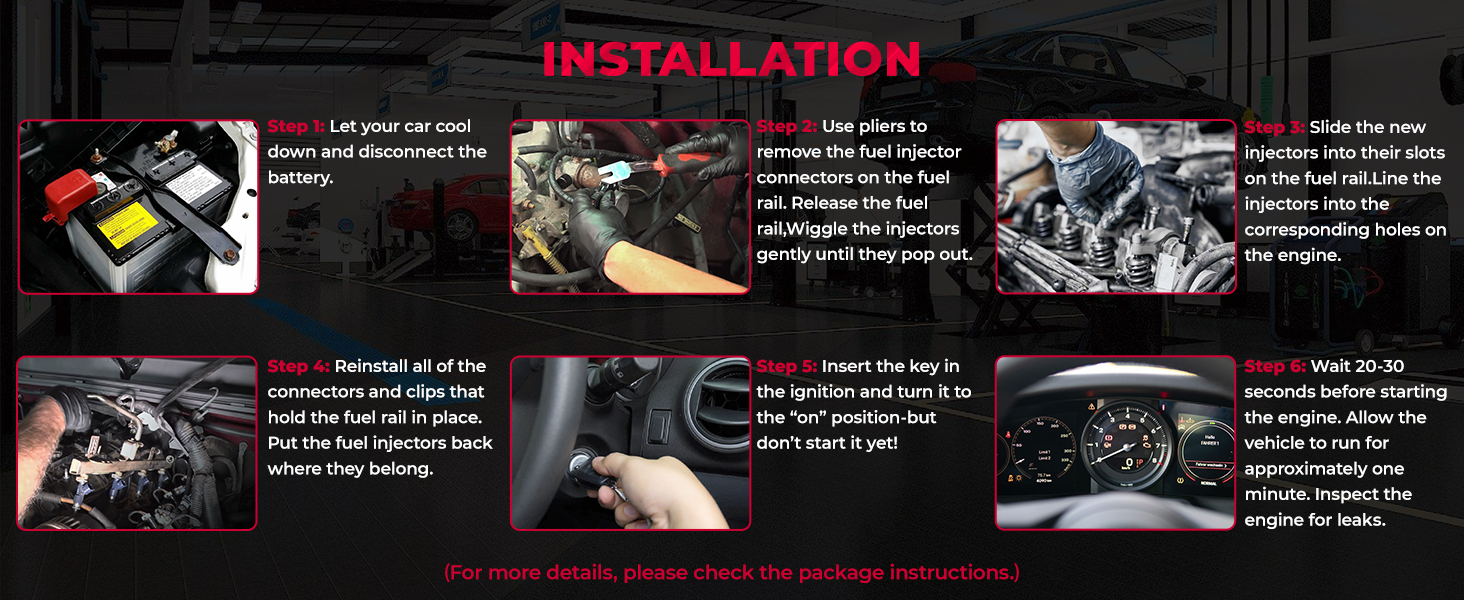 INSTALLATION

Step 1: Let your car cool down and disconnect the battery.

Step 2: Use pliers to remove the fuel injector connectors on the fuel rail. Release the fuel rail,Wiggle the injectors gently until they pop out.

Step 3: Slide the new injectors into their slots on the fuel rail.Line the injectors into the corresponding holes on the engine.

Step 4: Reinstall all of the connectors and clips that hold the fuel rail in place. Put the fuel injectors back where they belong.

Step 5: Insert the key in the ignition and turn it to the “on” position-but don’t start it yet!

Step 6: Wait 20-30 seconds before starting the engine. Allow the vehicle to run for approximately one minute. Inspect the engine for leaks.

(For more details, please check the package instructions.)