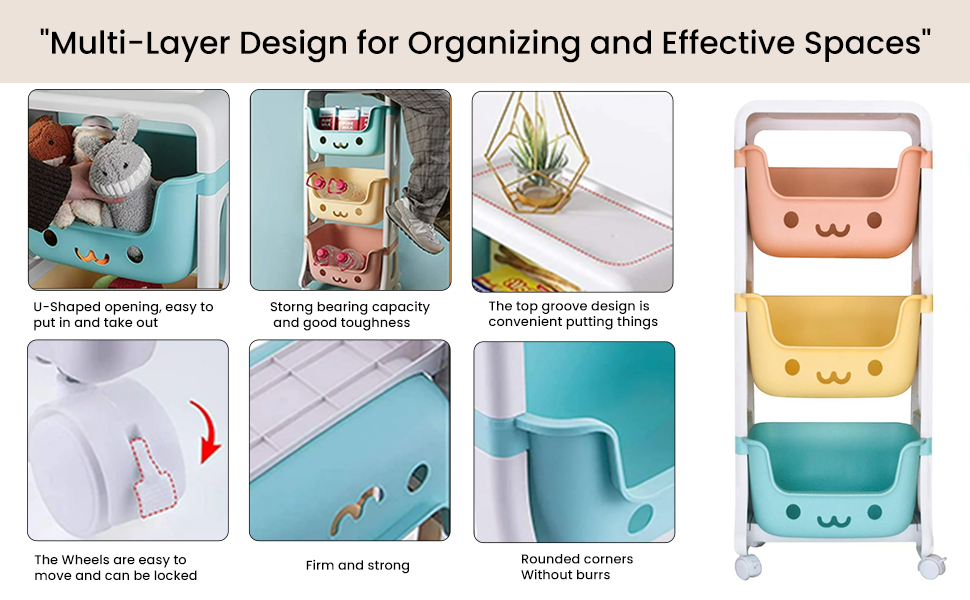 "Multi-Layer Design for Organizing and Effective Spaces"

U-Shaped opening, easy to put in and take out

Storng bearing capacity and good toughness

The top groove design is convenient putting things

The Wheels are easy to move and can be locked

Firm and strong

Rounded corners Without burrs