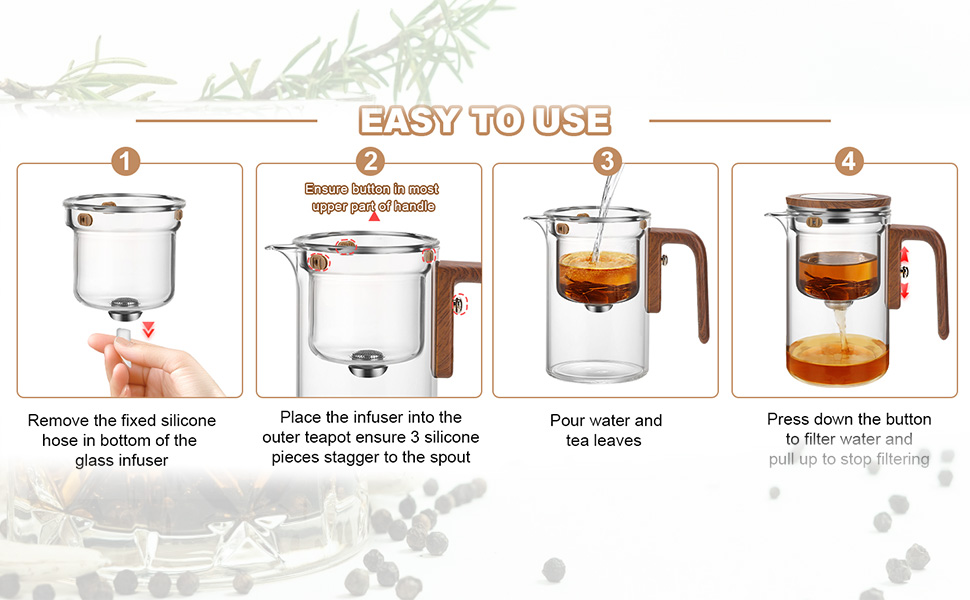 EASY TO USE

1

Remove the fixed silicone hose in bottom of the glass infuser

2

Ensure button in most upper part of handle

Place the infuser into the outer teapot ensure 3 silicone pieces stagger to the spout

3

Pour water and tea leaves

4

Press down the button to filter water and pull up to stop filtering