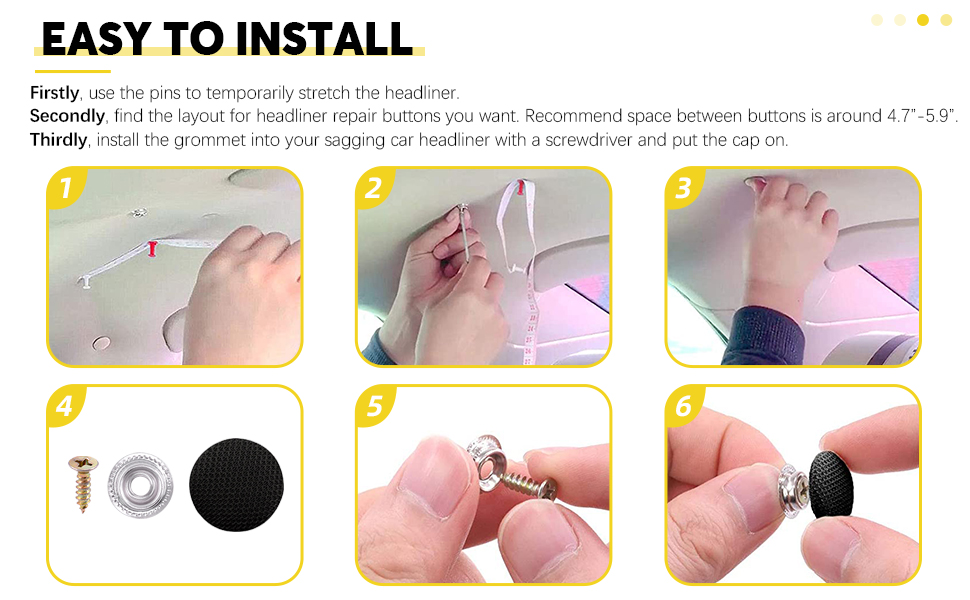 EASY TO INSTALL

Firstly, use the pins to temporarily stretch the headliner.
Secondly, find the layout for headliner repair buttons you want. Recommend space between buttons is around 4.7"-5.9".
Thirdly, install the grommet into your sagging car headliner with a screwdriver and put the cap on.

1

2

3

4

5

6