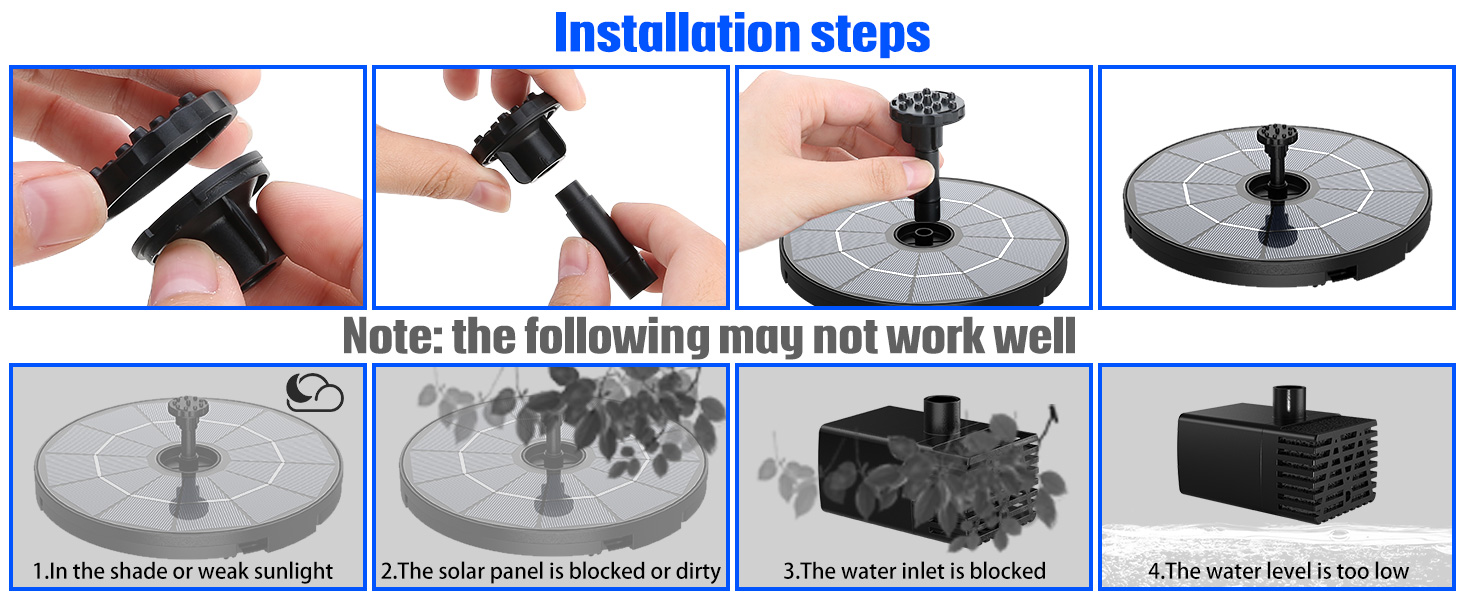 Installation steps

Note: the following may not work well

1.In the shade or weak sunlight

2.The solar panel is blocked or dirty

3.The water inlet is blocked

4.The water level is too low