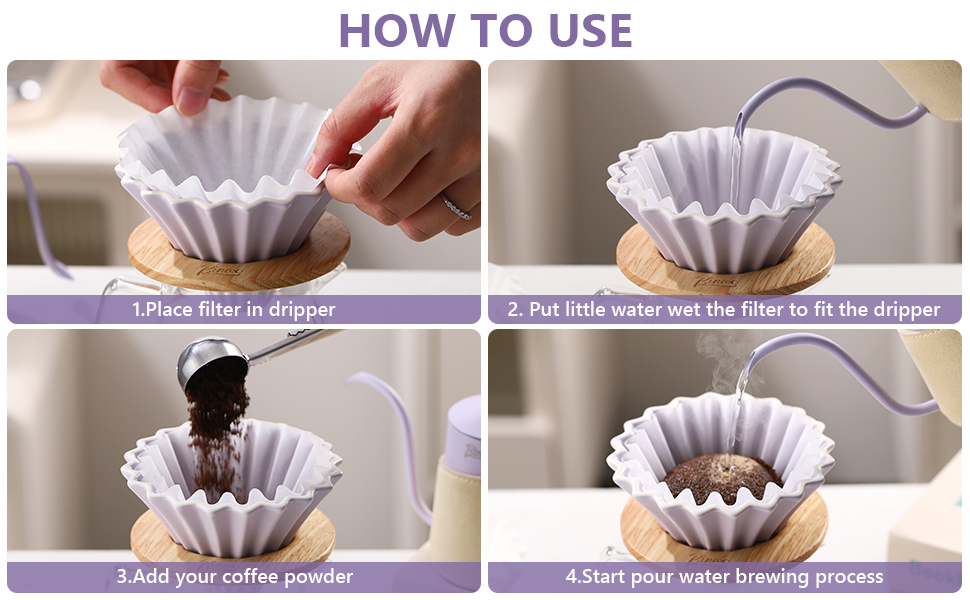 HOW TO USE

1.Place filter in dripper

2. Put little water wet the filter to fit the dripper

3.Add your coffee powder

4.Start pour water brewing process