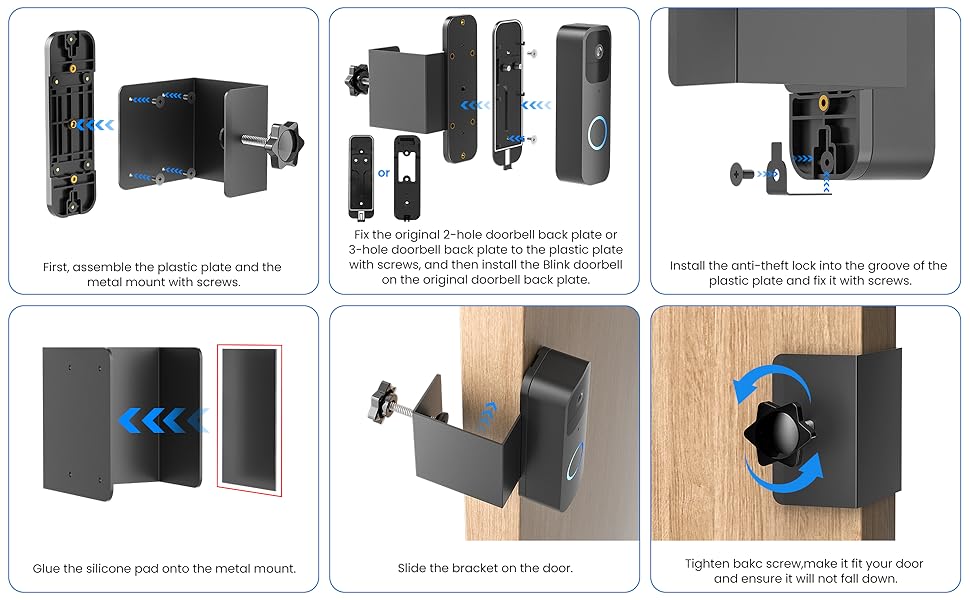 First, assemble the plastic plate and the metal mount with screws.

or

Fix the original 2-hole doorbell back plate or 3-hole doorbell back plate to the plastic plate with screws, and then install the Blink doorbell on the original doorbell back plate.

Install the anti-theft lock into the groove of the plastic plate and fix it with screws.

Glue the silicone pad onto the metal mount.

Slide the bracket on the door.

Tighten bakc screw,make it fit your door and ensure it will not fall down.