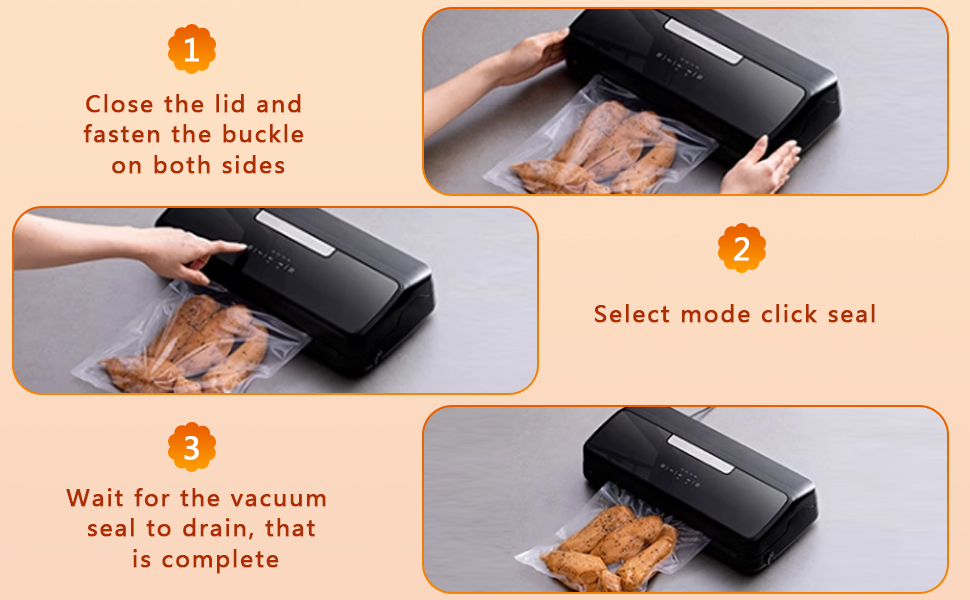 1

Close the lid and fasten the buckle on both sides

2

Select mode click seal

3

Wait for the vacuum seal to drain, that is complete