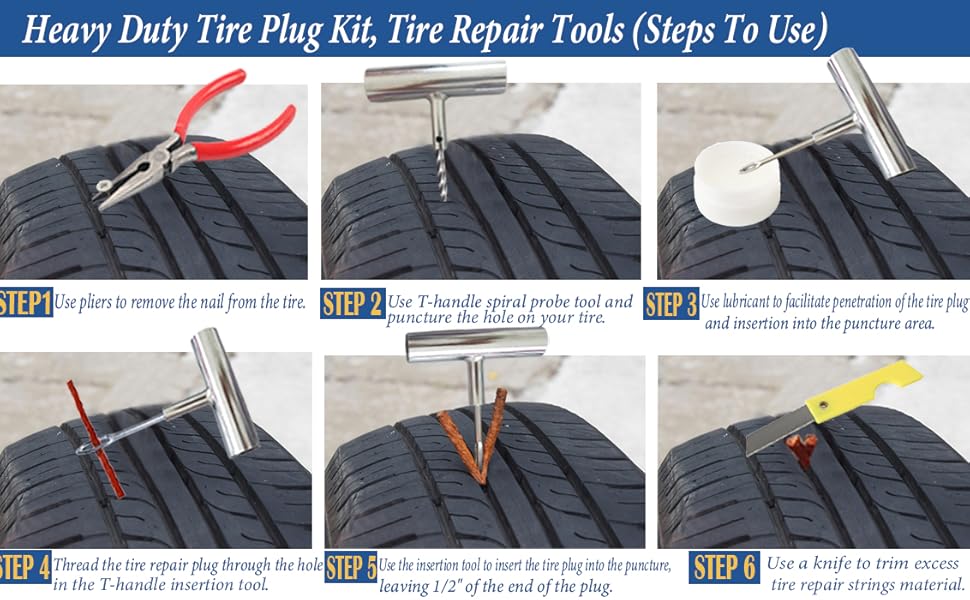 Heavy Duty Tire Plug Kit, Tire Repair Tools (Steps To Use)

STEP1 Use pliers to remove the nail from the tire.

STEP 2 Use T-handle spiral probe tool and puncture the hole on your tire.

STEP 3 Use lubricant to facilitate penetration of the tire plug and insertion into the puncture area.

STEP 4 Thread the tire repair plug through the hole in the T-handle insertion tool.

STEP 5 Use the insertion tool to insert the tire plug into the puncture, leaving 1/2" of the end of the plug.

STEP 6 Use a knife to trim excess tire repair strings material.