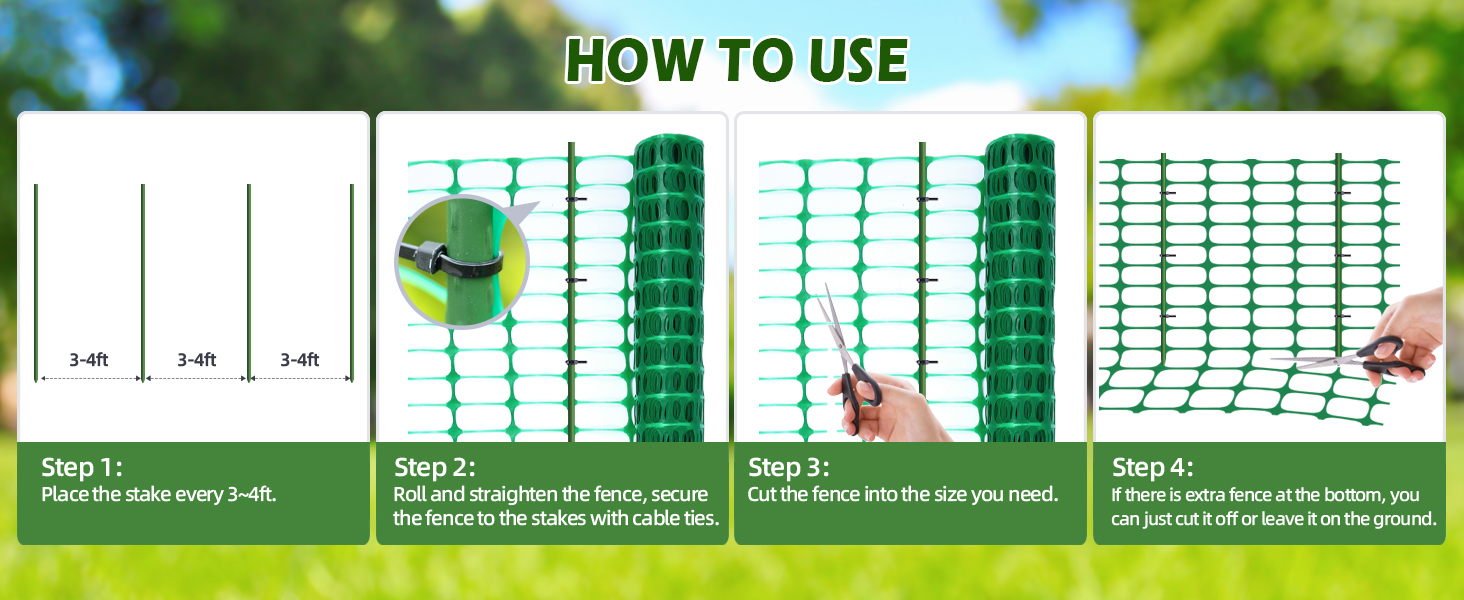 HOW TO USE

3-4ft
3-4ft
3-4ft

Step 1:
Place the stake every 3~4ft.

Step 2:
Roll and straighten the fence, secure the fence to the stakes with cable ties.

Step 3:
Cut the fence into the size you need.

Step 4:
If there is extra fence at the bottom, you can just cut it off or leave it on the ground.