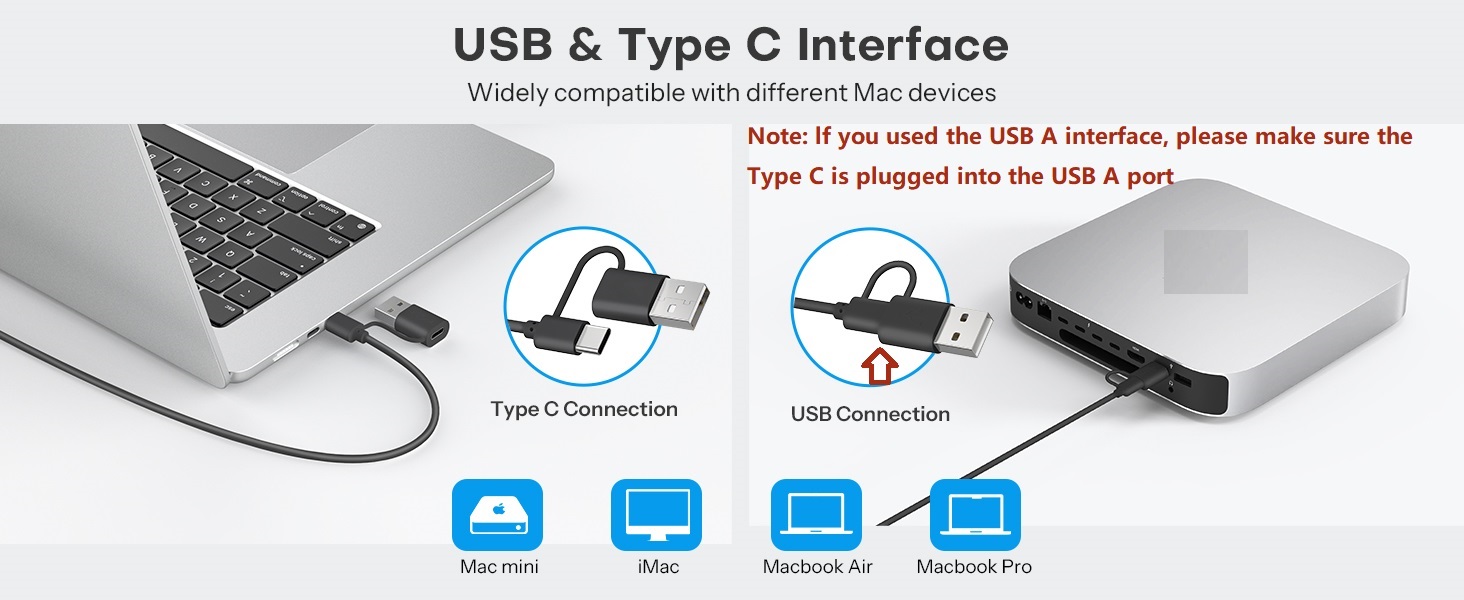 USB & Type C Interface

Widely compatible with different Mac devices

Note: If you used the USB A interface, please make sure the Type C is plugged into the USB A port

Type C Connection

USB Connection

Mac mini

iMac

Macbook Air

Macbook Pro