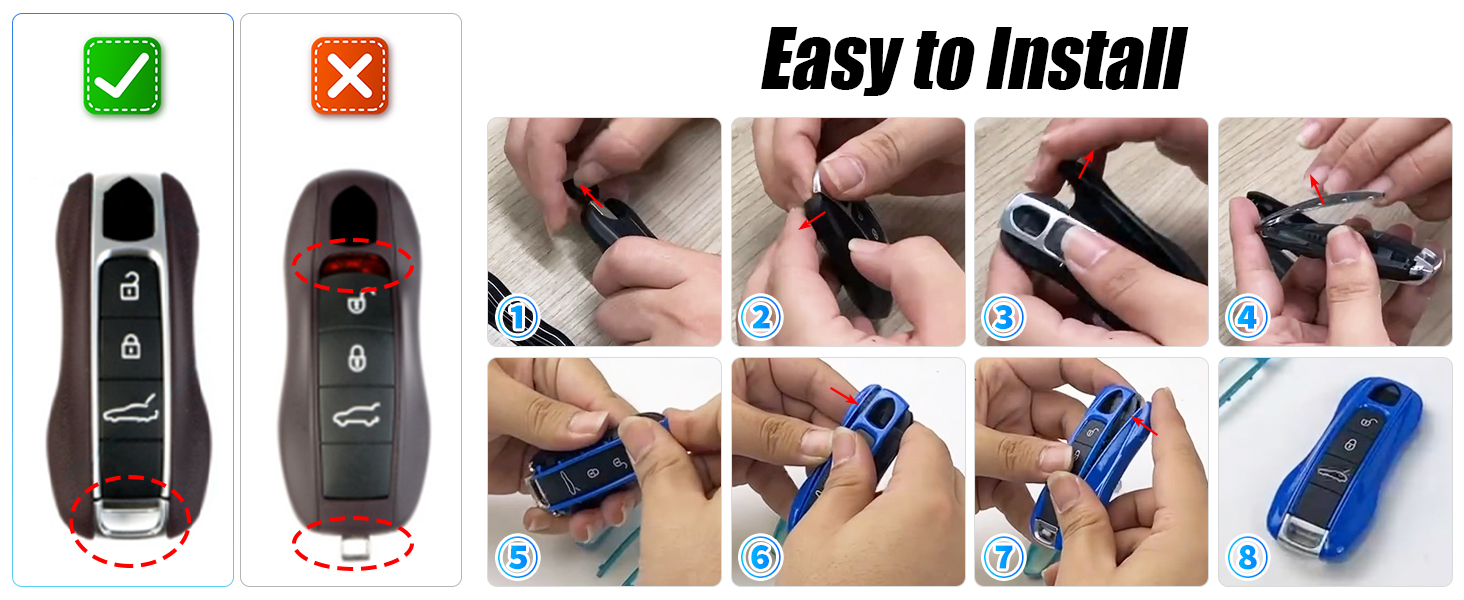 Easy to Install

1
2
3
4
5
6
7
8