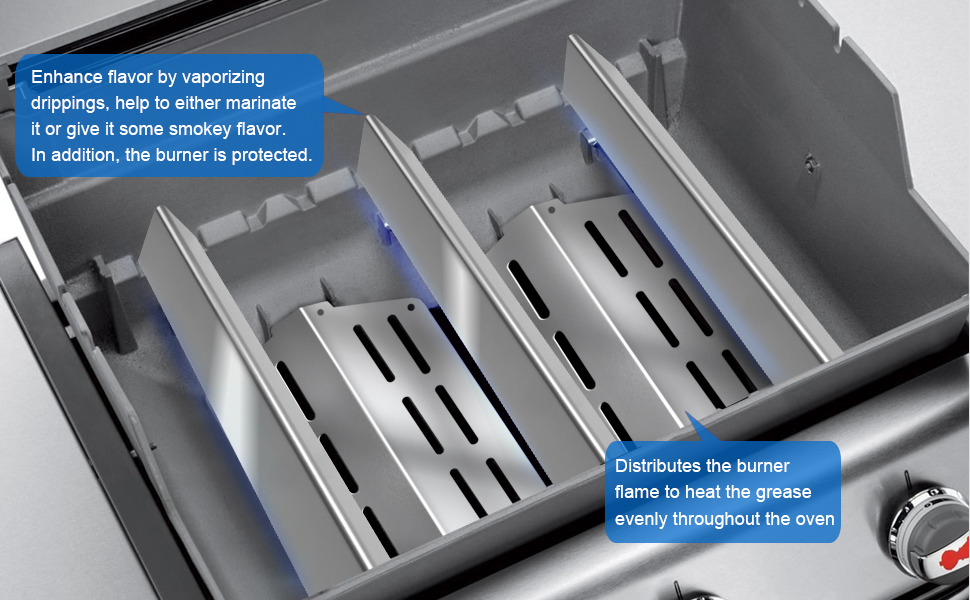 Enhance flavor by vaporizing drippings, help to either marinate it or give it some smokey flavor. In addition, the burner is protected.

Distributes the burner flame to heat the grease evenly throughout the oven