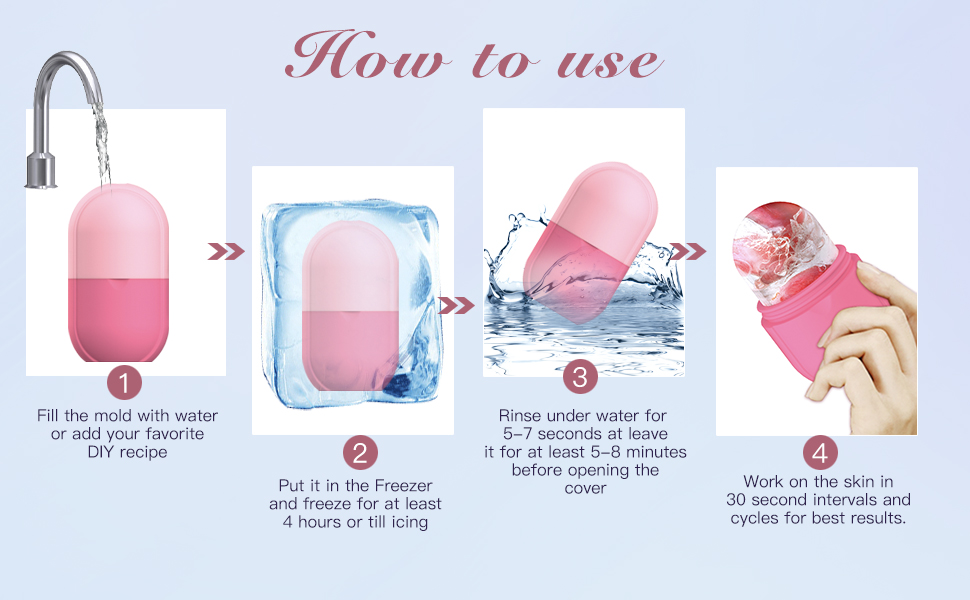 How to use

1
Fill the mold with water or add your favorite DIY recipe

2
Put it in the Freezer and freeze for at least 4 hours or till icing

3
Rinse under water for 5–7 seconds at leave it for at least 5–8 minutes before opening the cover

4
Work on the skin in 30 second intervals and cycles for best results.