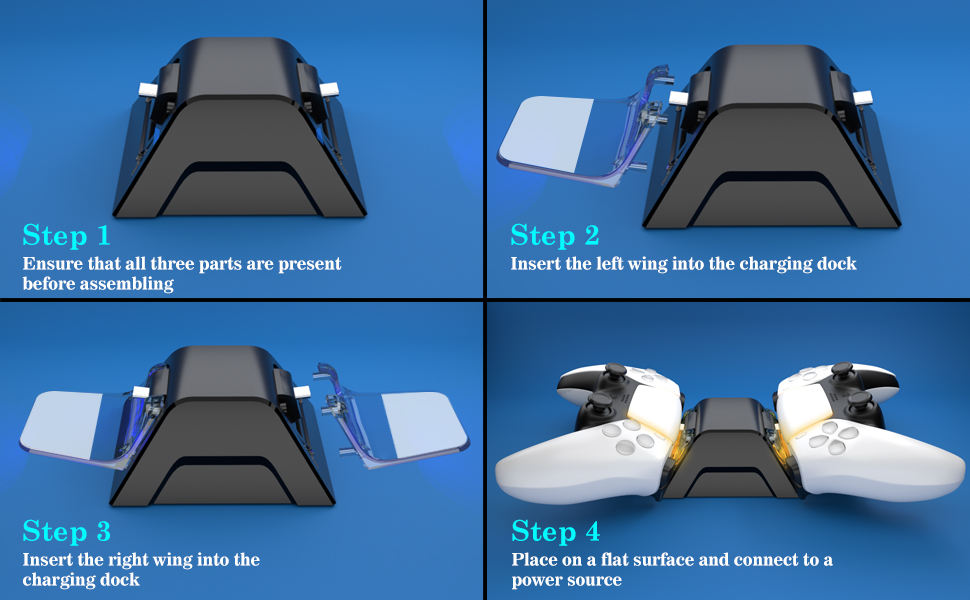 Step 1
Ensure that all three parts are present before assembling

Step 2
Insert the left wing into the charging dock

Step 3
Insert the right wing into the charging dock

Step 4
Place on a flat surface and connect to a power source