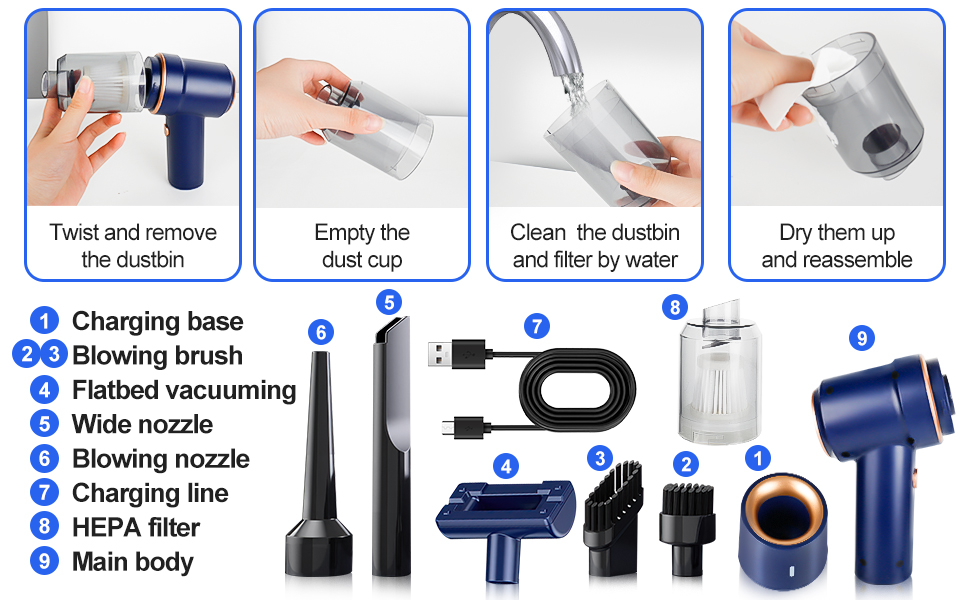 Twist and remove the dustbin

Empty the dust cup

Clean the dustbin and filter by water

Dry them up and reassemble

1 Charging base
2 3 Blowing brush
4 Flatbed vacuuming
5 Wide nozzle
6 Blowing nozzle
7 Charging line
8 HEPA filter
9 Main body

6
5
7
8
9
4
3
2
1