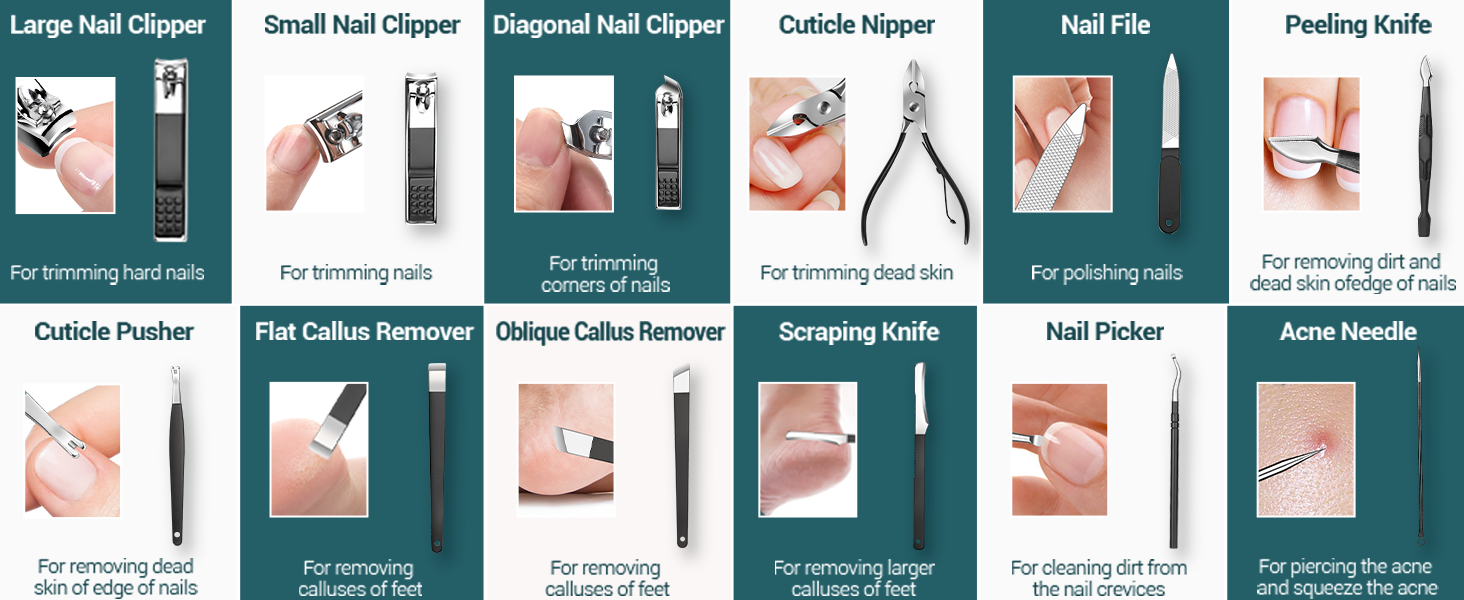 Large Nail Clipper

For trimming hard nails

Small Nail Clipper

For trimming nails

Diagonal Nail Clipper

For trimming corners of nails

Cuticle Nipper

For trimming dead skin

Nail File

For polishing nails

Peeling Knife

For removing dirt and dead skin ofedge of nails

Cuticle Pusher

For removing dead skin of edge of nails

Flat Callus Remover

For removing calluses of feet

Oblique Callus Remover

For removing calluses of feet

Scraping Knife

For removing larger calluses of feet

Nail Picker

For cleaning dirt from the nail crevices

Acne Needle

For piercing the acne and squeeze the acne