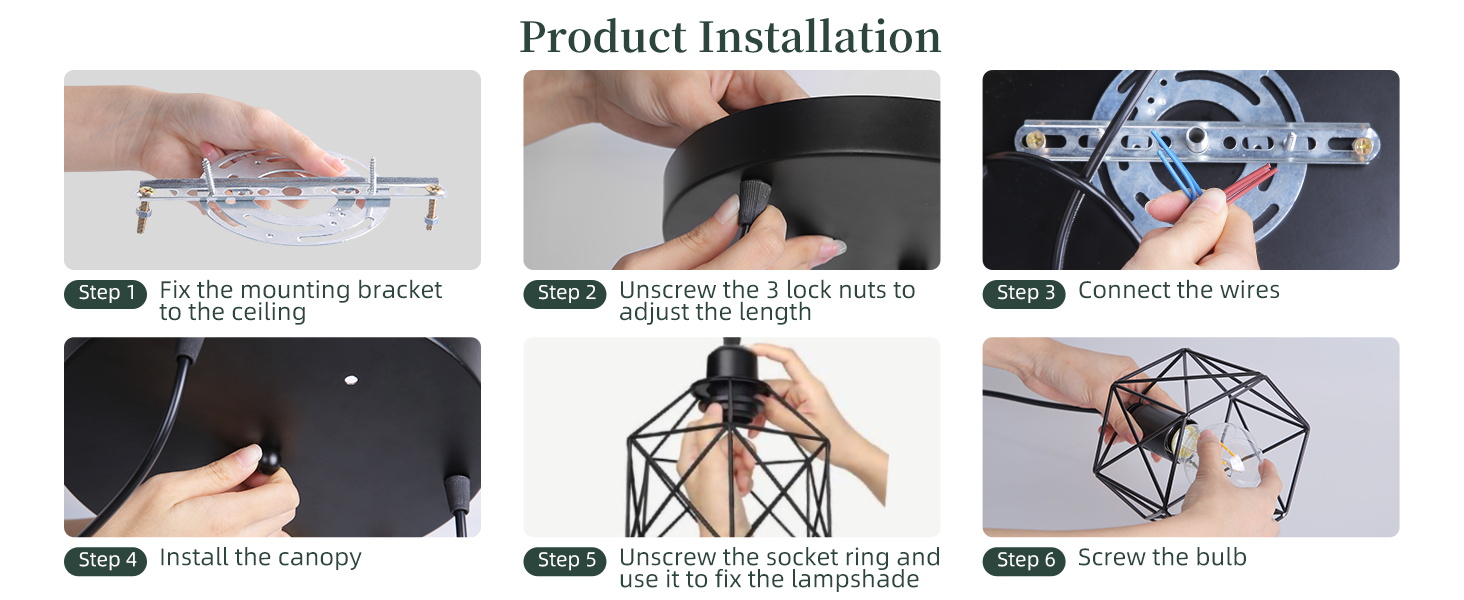 Product Installation

Step 1 Fix the mounting bracket to the ceiling

Step 2 Unscrew the 3 lock nuts to adjust the length

Step 3 Connect the wires

Step 4 Install the canopy

Step 5 Unscrew the socket ring and use it to fix the lampshade

Step 6 Screw the bulb