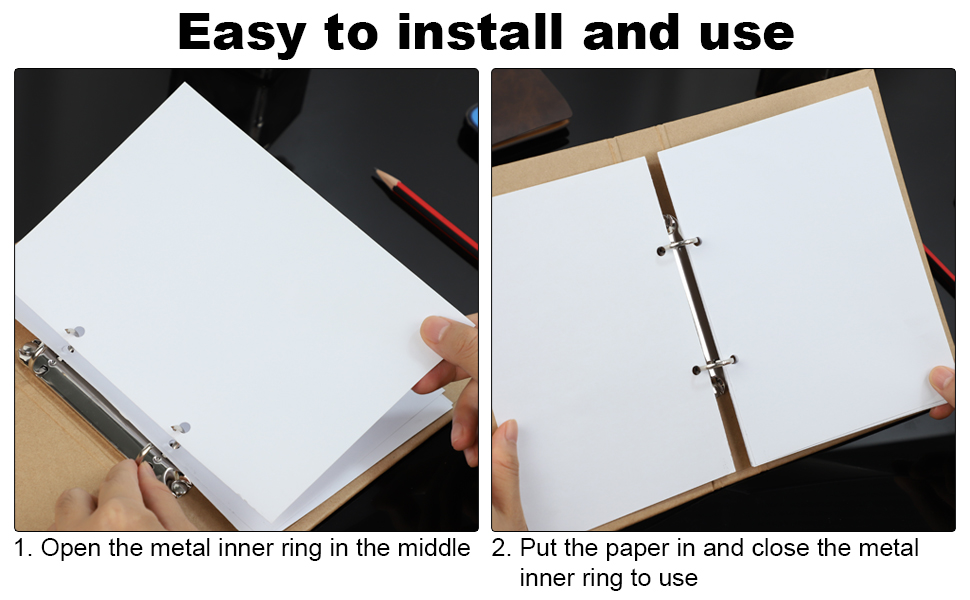 Easy to install and use

1. Open the metal inner ring in the middle

2. Put the paper in and close the metal inner ring to use