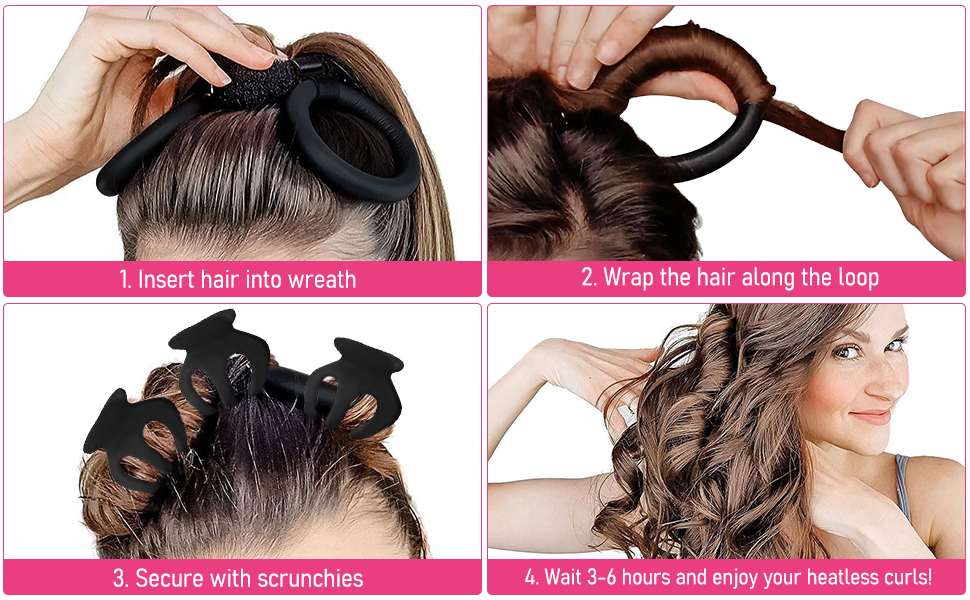 1. Insert hair into wreath

2. Wrap the hair along the loop

3. Secure with scrunchies

4. Wait 3-6 hours and enjoy your heatless curls!