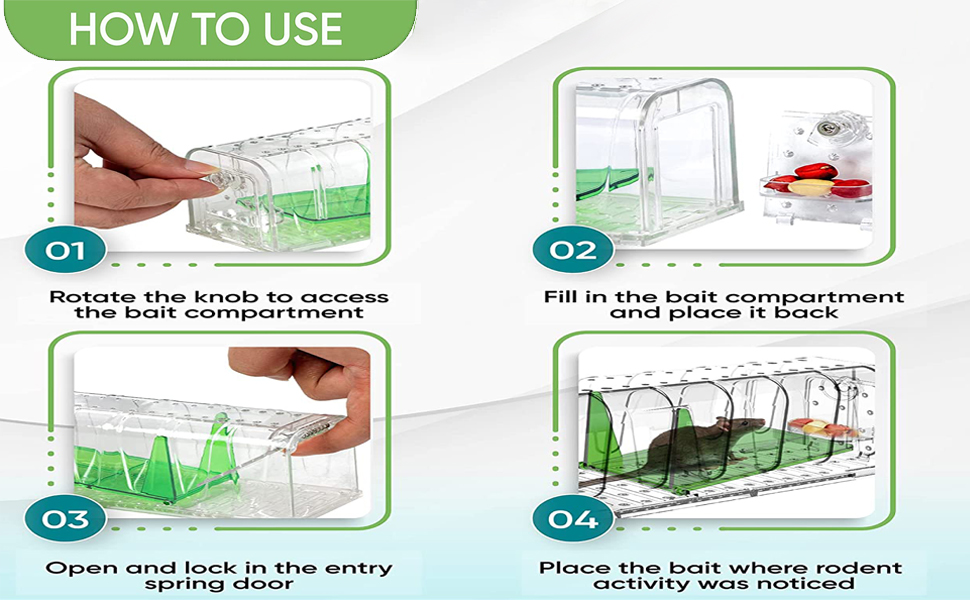 HOW TO USE

01

Rotate the knob to access the bait compartment

02

Fill in the bait compartment and place it back

03

Open and lock in the entry spring door

04

Place the bait where rodent activity was noticed