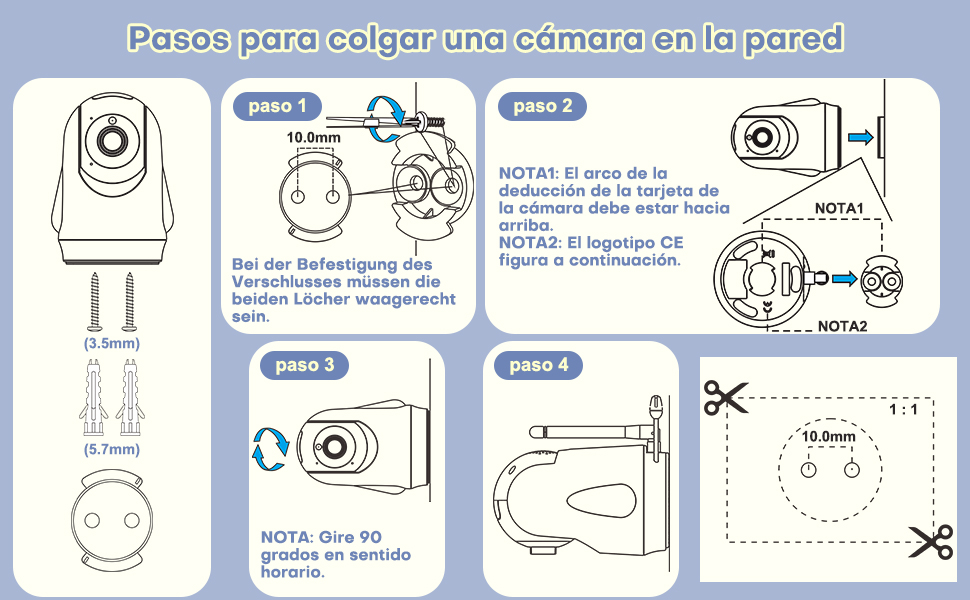 Pasos para colgar una cámara en la pared

(3.5mm)

(5.7mm)

paso 1

10.0mm

Bei der Befestigung des Verschlusses müssen die beiden Löcher waagerecht sein.

paso 2

NOTA1: El arco de la deducción de la tarjeta de la cámara debe estar hacia arriba.
NOTA2: El logotipo CE figura a continuación.

NOTA1

NOTA2

paso 3

NOTA: Gire 90 grados en sentido horario.

paso 4

1 : 1

10.0mm