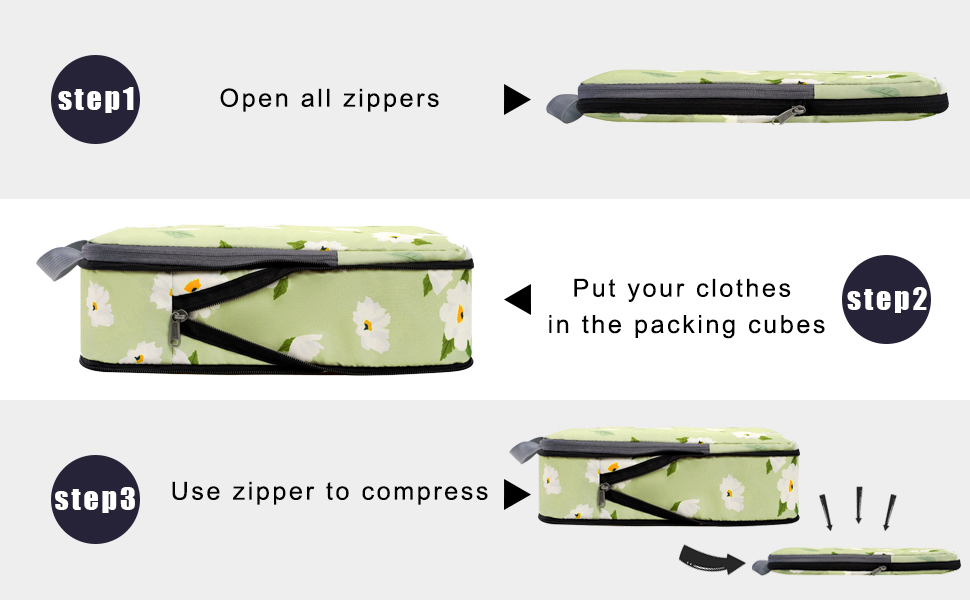 step1

Open all zippers

Put your clothes in the packing cubes

step2

step3

Use zipper to compress