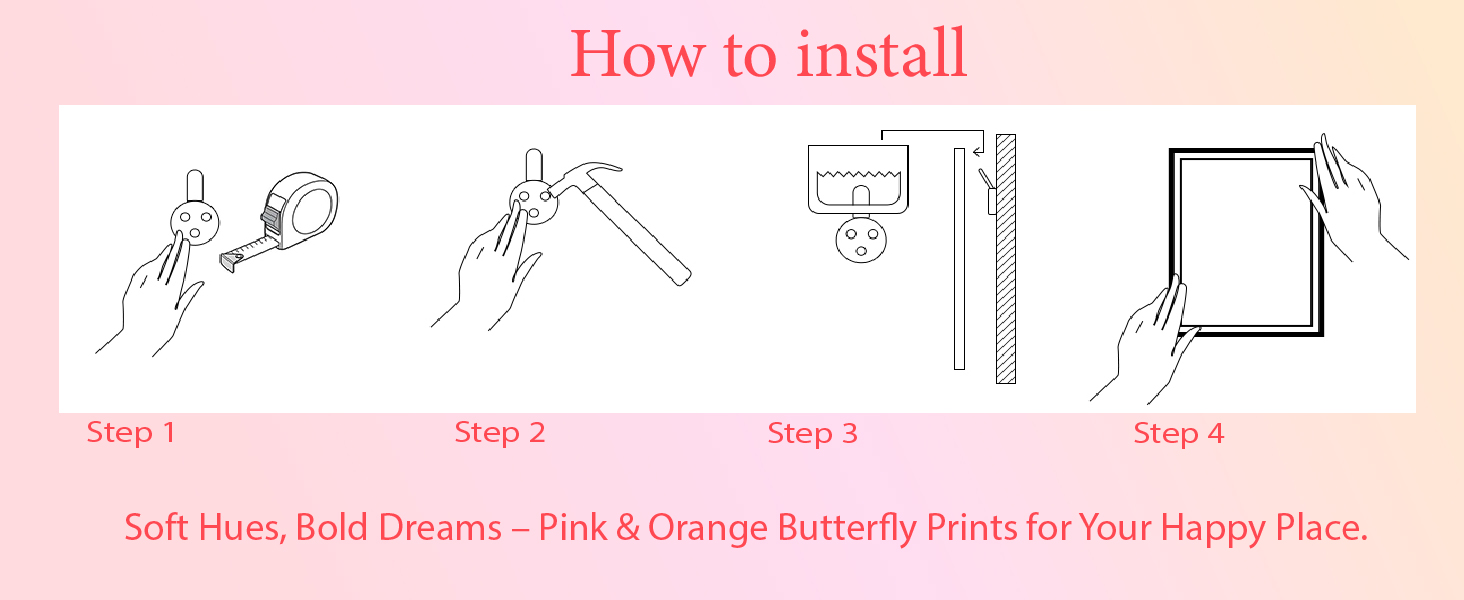 How to install

Step 1

Step 2

Step 3

Step 4

Soft Hues, Bold Dreams – Pink & Orange Butterfly Prints for Your Happy Place.