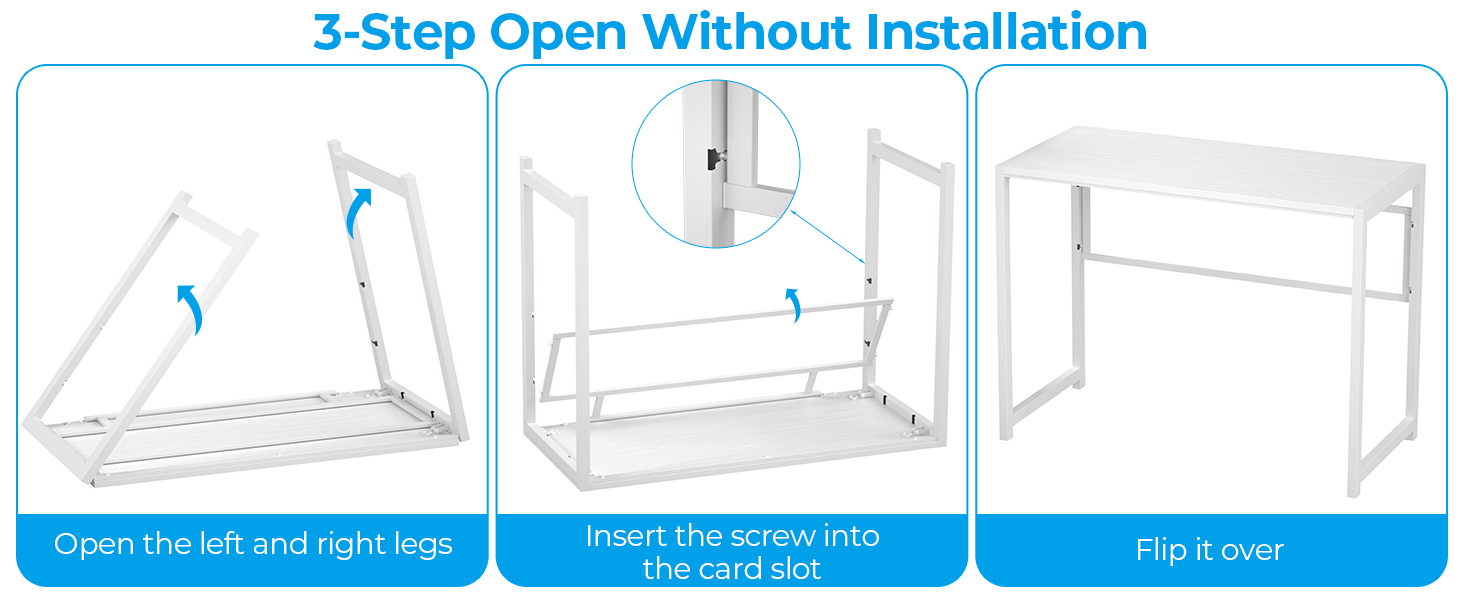 3-Step Open Without Installation

Open the left and right legs

Insert the screw into the card slot

Flip it over