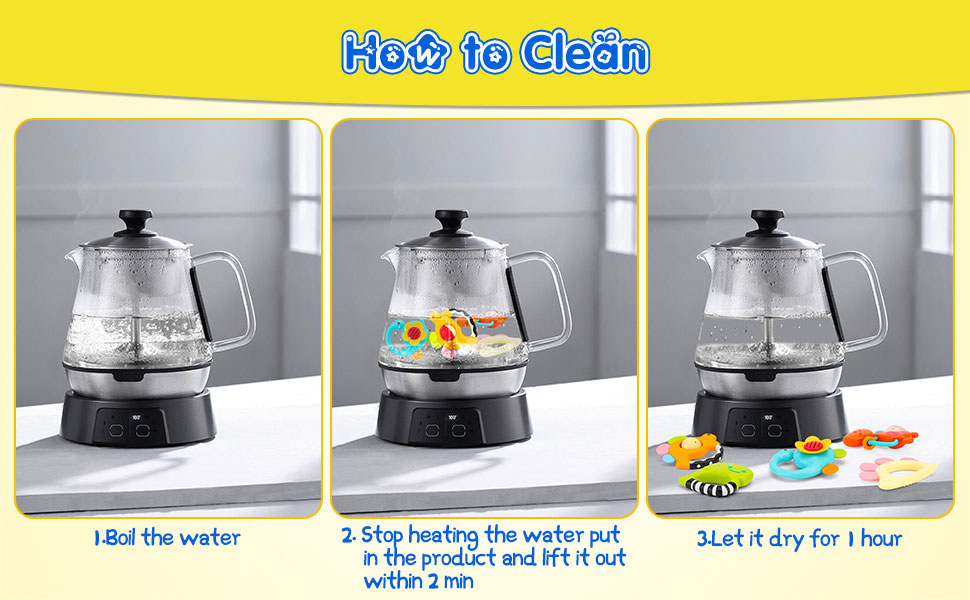 How to Clean

1.Boil the water

2. Stop heating the water put in the product and lift it out within 2 min

3.Let it dry for 1 hour