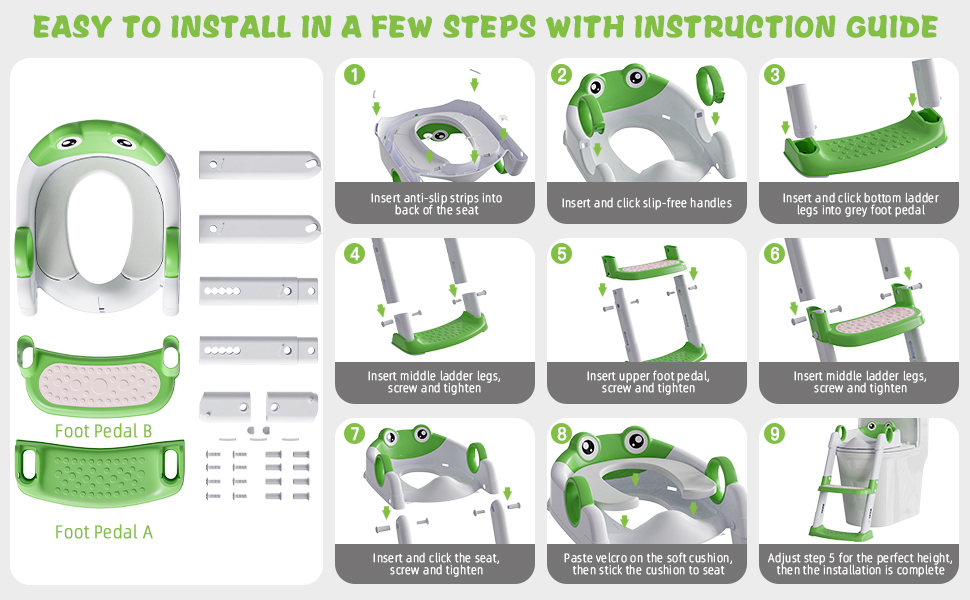 EASY TO INSTALL IN A FEW STEPS WITH INSTRUCTION GUIDE

Foot Pedal B

Foot Pedal A

1
Insert anti-slip strips into back of the seat

2
Insert and click slip-free handles

3
Insert and click bottom ladder legs into grey foot pedal

4
Insert middle ladder legs, screw and tighten

5
Insert upper foot pedal, screw and tighten

6
Insert middle ladder legs, screw and tighten

7
Insert and click the seat, screw and tighten

8
Paste velcro on the soft cushion, then stick the cushion to seat

9
Adjust step 5 for the perfect height, then the installation is complete