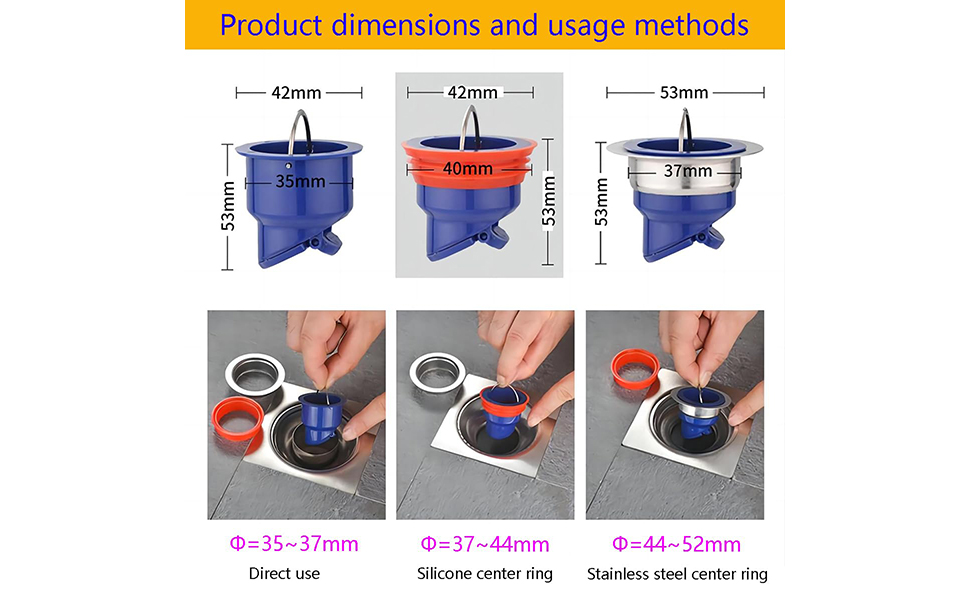 Product dimensions and usage methods

42mm
35mm
53mm

42mm
40mm
53mm

53mm
37mm
53mm

Φ=35~37mm
Direct use

Φ=37~44mm
Silicone center ring

Φ=44~52mm
Stainless steel center ring