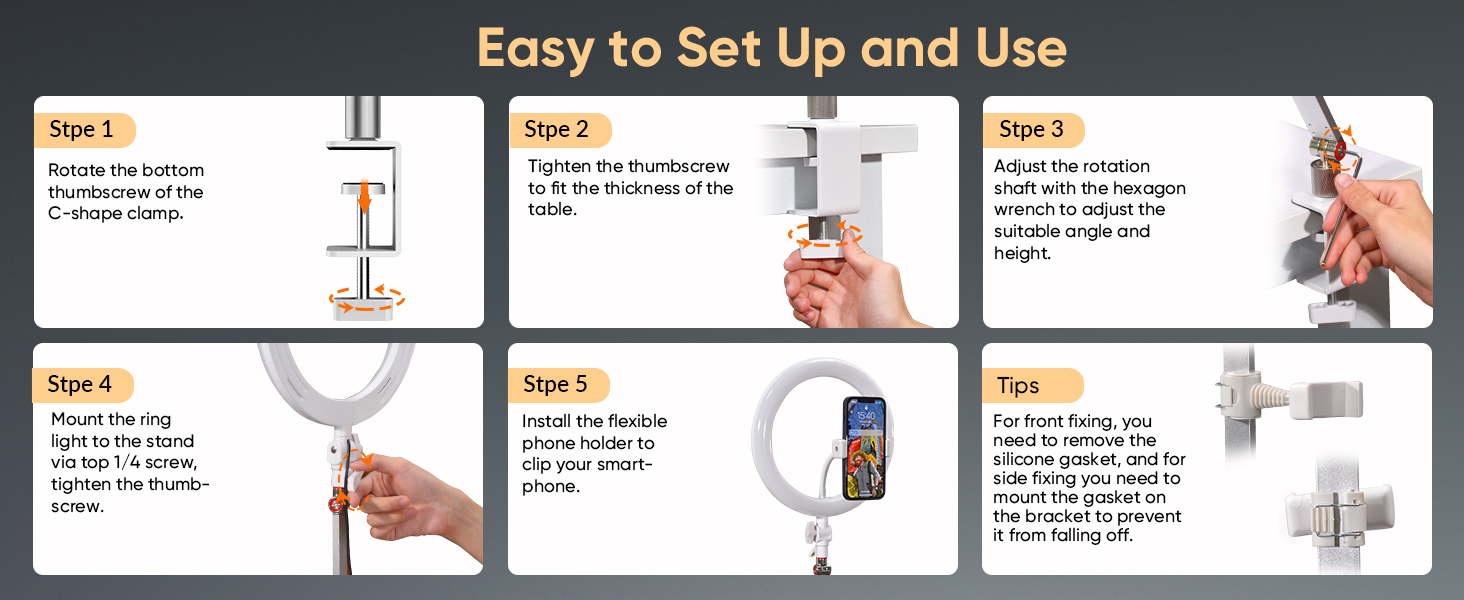 Easy to Set Up and Use

Stpe 1

Rotate the bottom thumbscrew of the C-shape clamp.

Stpe 2

Tighten the thumbscrew to fit the thickness of the table.

Stpe 3

Adjust the rotation shaft with the hexagon wrench to adjust the suitable angle and height.

Stpe 4

Mount the ring light to the stand via top 1/4 screw, tighten the thumbscrew.

Stpe 5

Install the flexible phone holder to clip your smartphone.

15:40

Tips

For front fixing, you need to remove the silicone gasket, and for side fixing you need to mount the gasket on the bracket to prevent it from falling off.