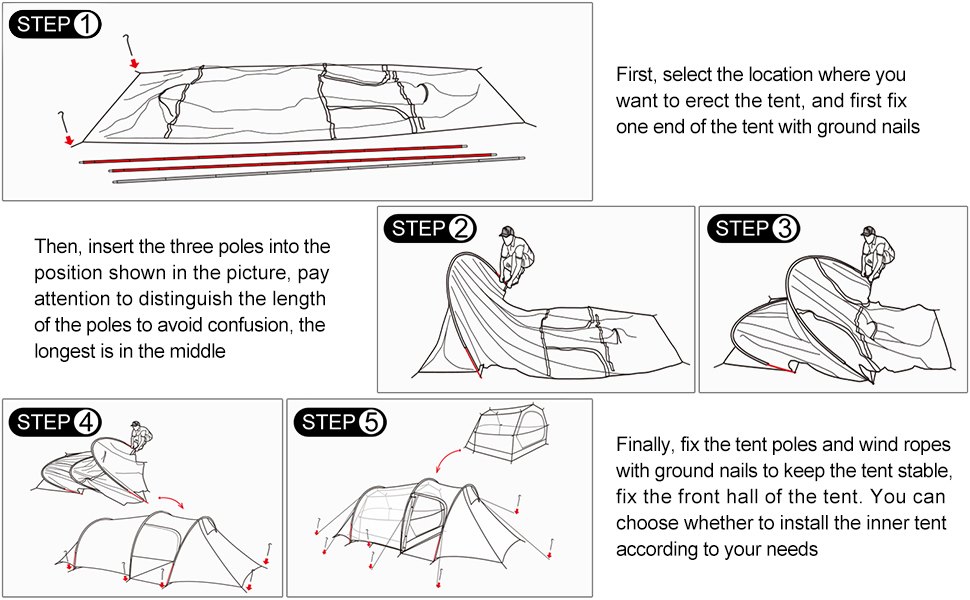 STEP 1

First, select the location where you want to erect the tent, and first fix one end of the tent with ground nails

Then, insert the three poles into the position shown in the picture, pay attention to distinguish the length of the poles to avoid confusion, the longest is in the middle

STEP 2

STEP 3

STEP 4

STEP 5

Finally, fix the tent poles and wind ropes with ground nails to keep the tent stable, fix the front hall of the tent. You can choose whether to install the inner tent according to your needs