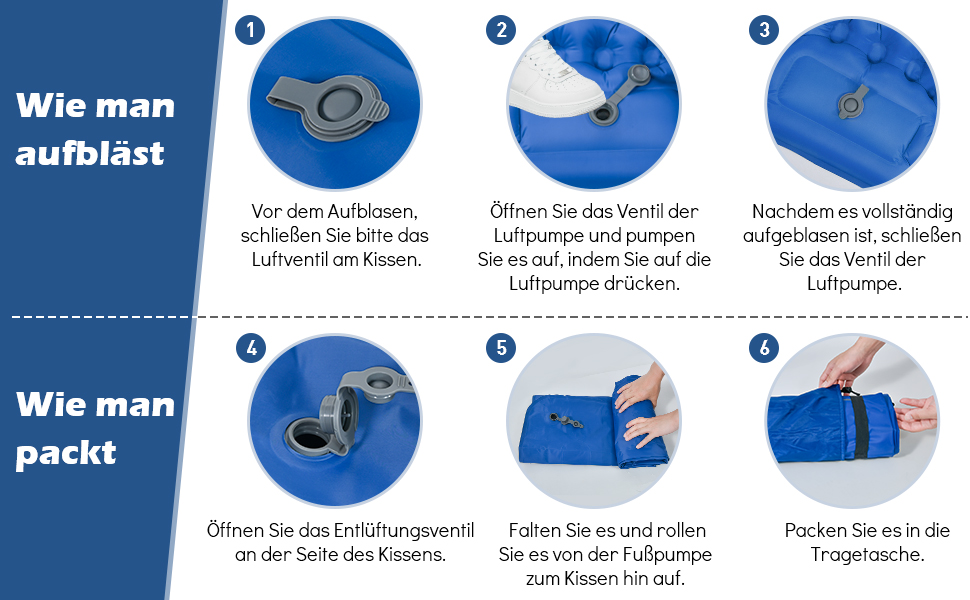 Wie man aufbläst

1
Vor dem Aufblasen, schließen Sie bitte das Luftventil am Kissen.

2
Öffnen Sie das Ventil der Luftpumpe und pumpen Sie es auf, indem Sie auf die Luftpumpe drücken.

3
Nachdem es vollständig aufgeblasen ist, schließen Sie das Ventil der Luftpumpe.

Wie man packt

4
Öffnen Sie das Entlüftungsventil an der Seite des Kissens.

5
Falten Sie es und rollen Sie es von der Fußpumpe zum Kissen hin auf.

6
Packen Sie es in die Tragetasche.