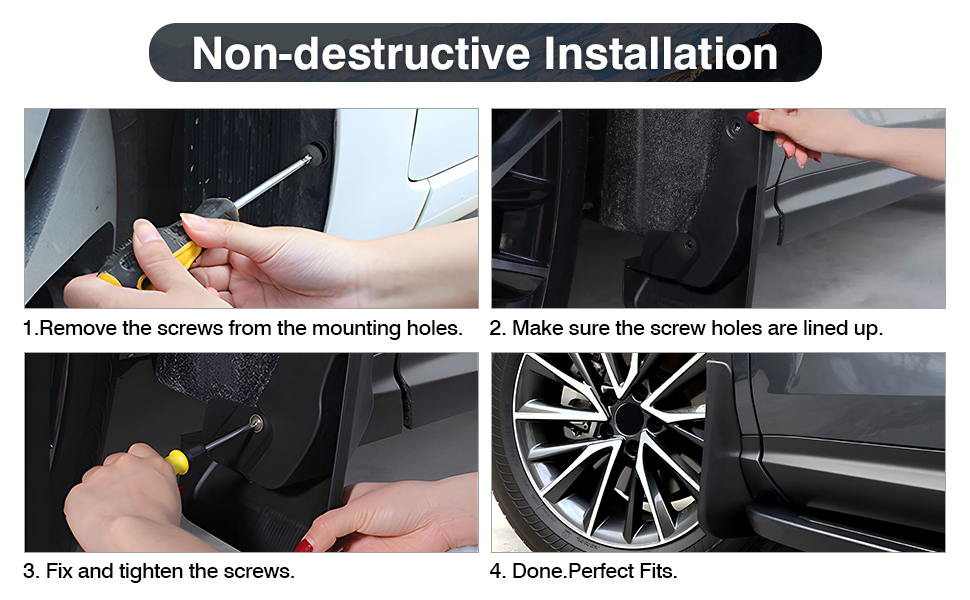 Non-destructive Installation

1.Remove the screws from the mounting holes.

2. Make sure the screw holes are lined up.

3. Fix and tighten the screws.

4. Done.Perfect Fits.