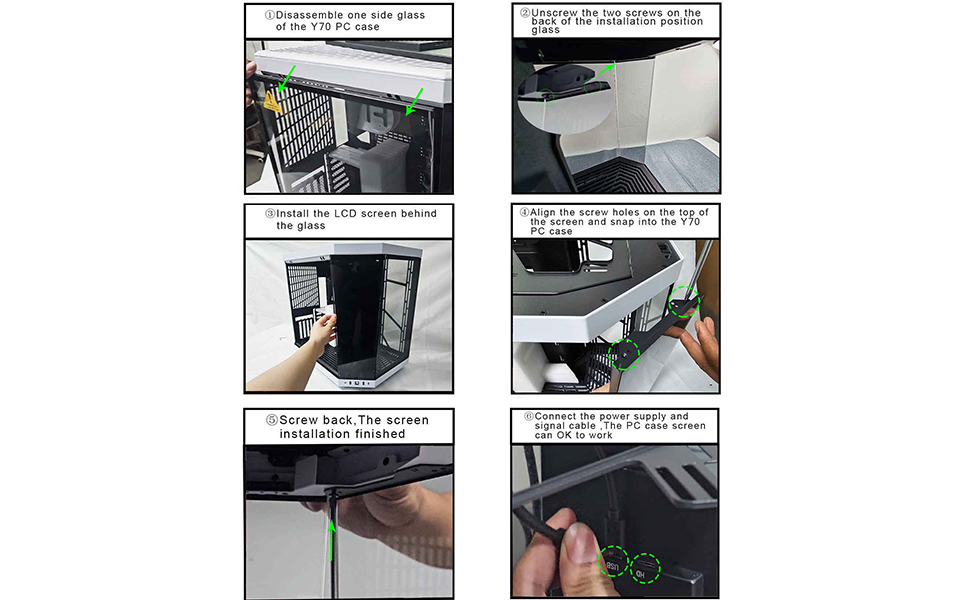 ①Disassemble one side glass of the Y70 PC case

②Unscrew the two screws on the back of the installation position glass

③Install the LCD screen behind the glass

④Align the screw holes on the top of the screen and snap into the Y70 PC case

⑤Screw back,The screen installation finished

⑥Connect the power supply and signal cable ,The PC case screen can OK to work

USB

HD