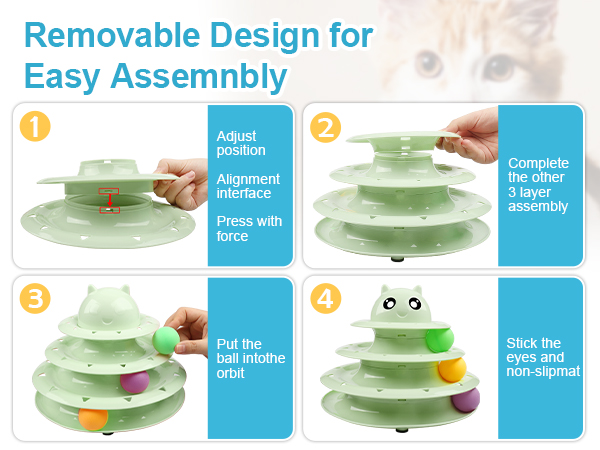 Removable Design for Easy Assemnbly

1

Adjust position

Alignment interface

Press with force

2

Complete the other 3 layer assembly

3

Put the ball intothe orbit

4

Stick the eyes and non-slipmat