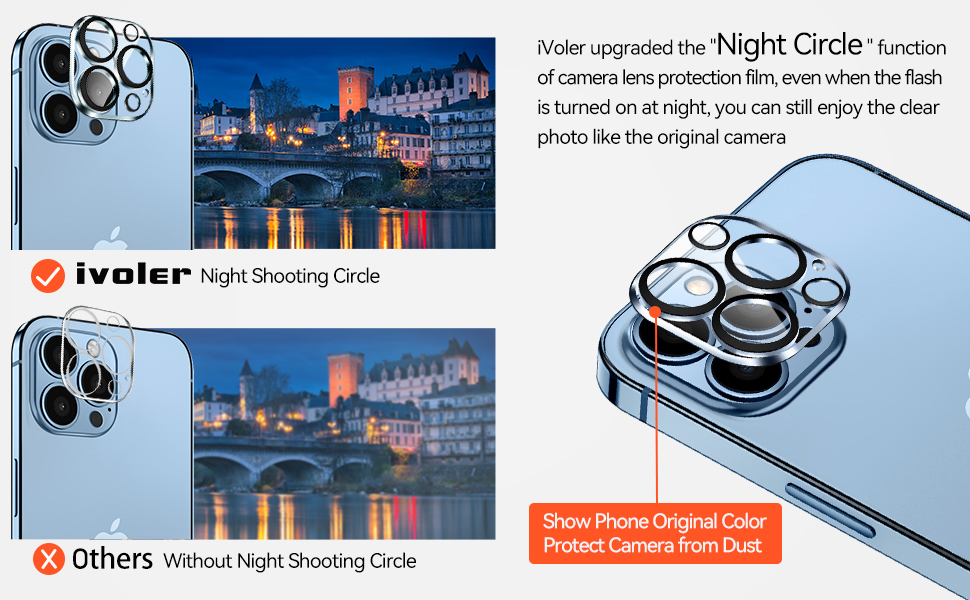 iVoler upgraded the "Night Circle" function of camera lens protection film, even when the flash is turned on at night, you can still enjoy the clear photo like the original camera

ivoler Night Shooting Circle

Others Without Night Shooting Circle

Show Phone Original Color
Protect Camera from Dust