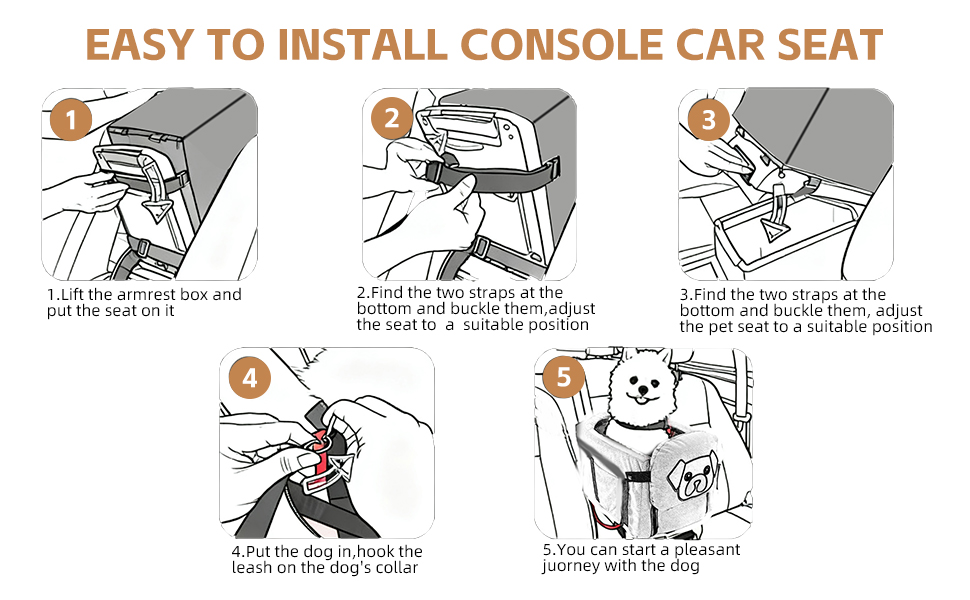 EASY TO INSTALL CONSOLE CAR SEAT

1

1.Lift the armrest box and put the seat on it

2

2.Find the two straps at the bottom and buckle them,adjust the seat to a suitable position

3

3.Find the two straps at the bottom and buckle them, adjust the pet seat to a suitable position

4

4.Put the dog in,hook the leash on the dog's collar

5

5.You can start a pleasant juorney with the dog