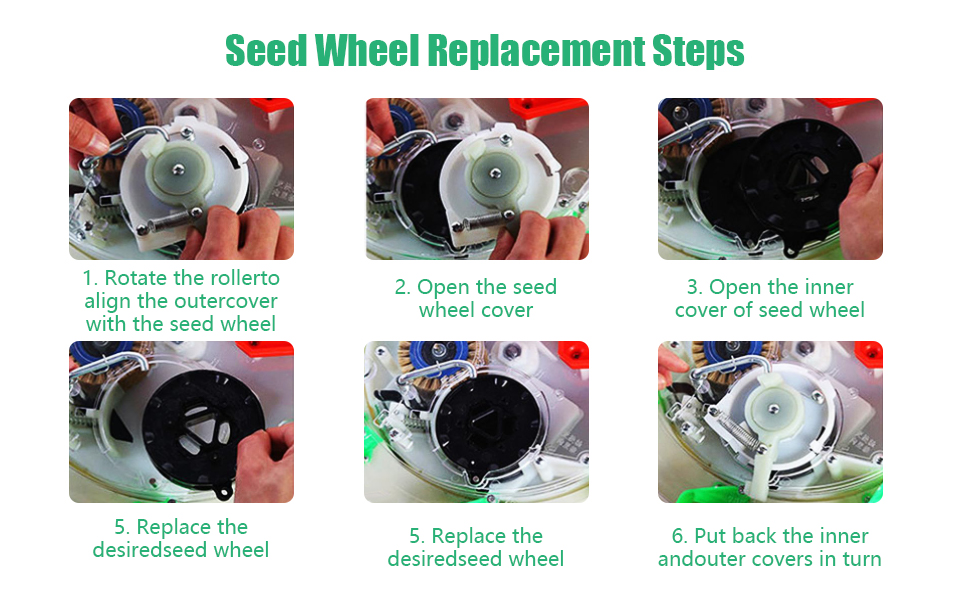 Seed Wheel Replacement Steps

1. Rotate the rollerto align the outercover with the seed wheel

2. Open the seed wheel cover

3. Open the inner cover of seed wheel

5. Replace the desiredseed wheel

5. Replace the desiredseed wheel

6. Put back the inner andouter covers in turn