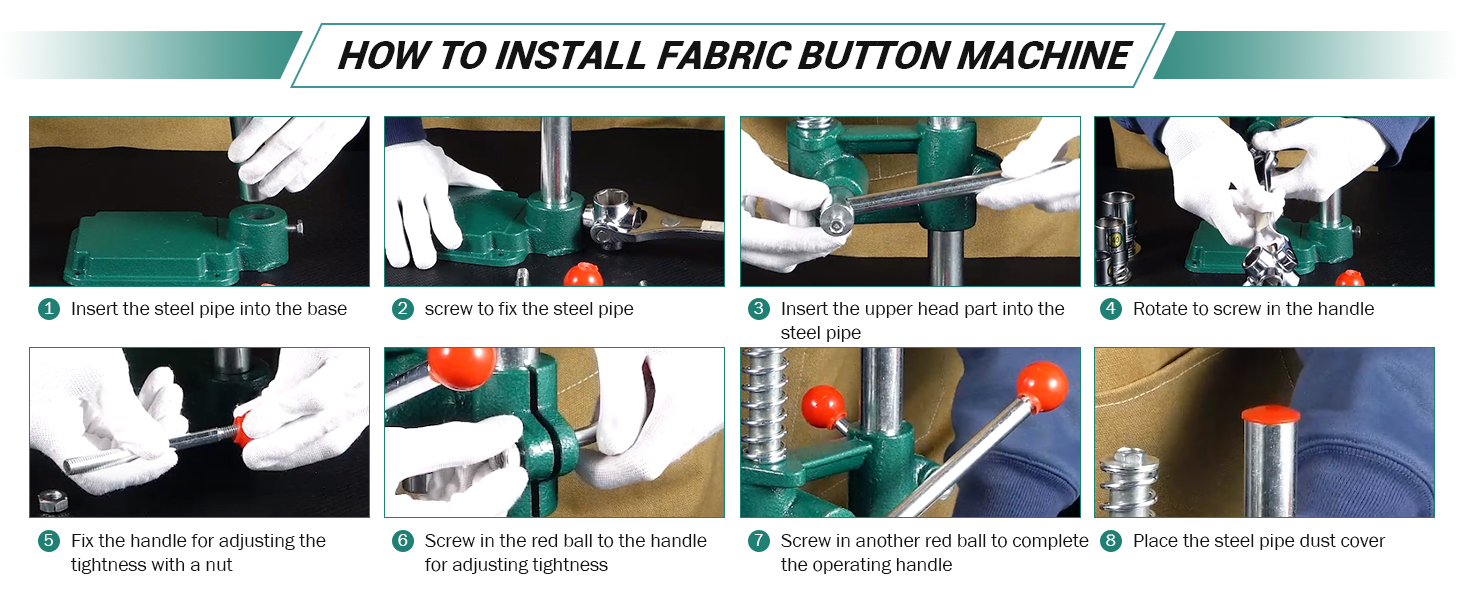 HOW TO INSTALL FABRIC BUTTON MACHINE

1 Insert the steel pipe into the base

2 screw to fix the steel pipe

3 Insert the upper head part into the steel pipe

4 Rotate to screw in the handle

5 Fix the handle for adjusting the tightness with a nut

6 Screw in the red ball to the handle for adjusting tightness

7 Screw in another red ball to complete the operating handle

8 Place the steel pipe dust cover