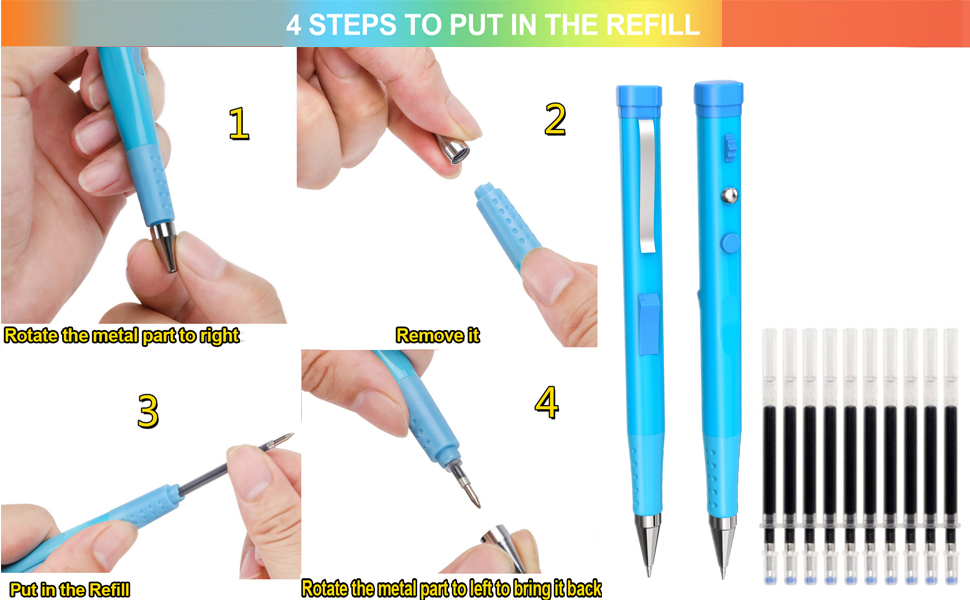 4 STEPS TO PUT IN THE REFILL

1

Rotate the metal part to right

2

Remove it

3

Put in the Refill

4

Rotate the metal part to left to bring it back