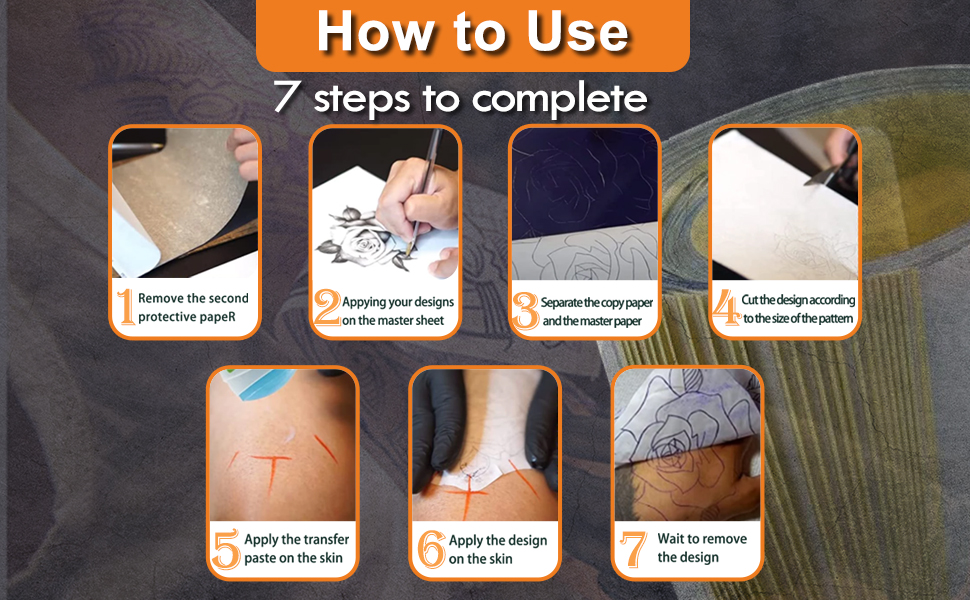 How to Use

7 steps to complete

1 Remove the second protective papeR

2 Appying your designs on the master sheet

3 Separate the copy paper and the master paper

4 Cut the design according to the size of the pattern

5 Apply the transfer paste on the skin

6 Apply the design on the skin

7 Wait to remove the design