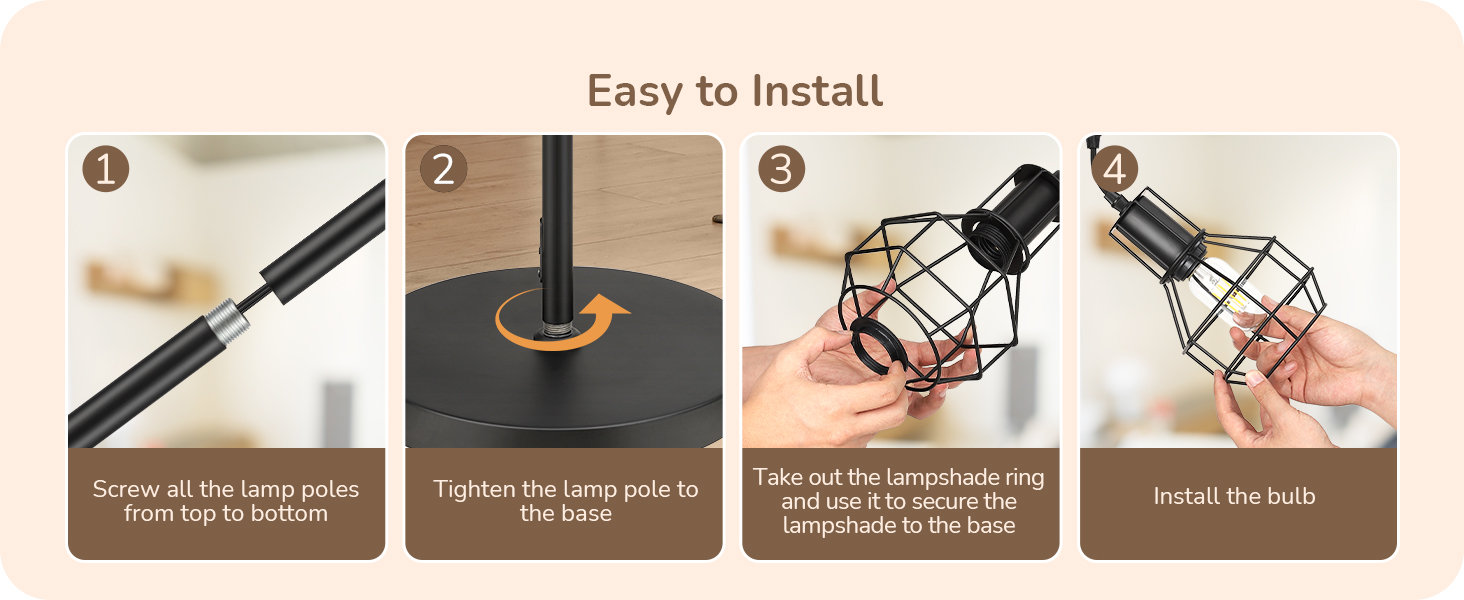 Easy to Install

1

Screw all the lamp poles from top to bottom

2

Tighten the lamp pole to the base

3

Take out the lampshade ring and use it to secure the lampshade to the base

4

Install the bulb