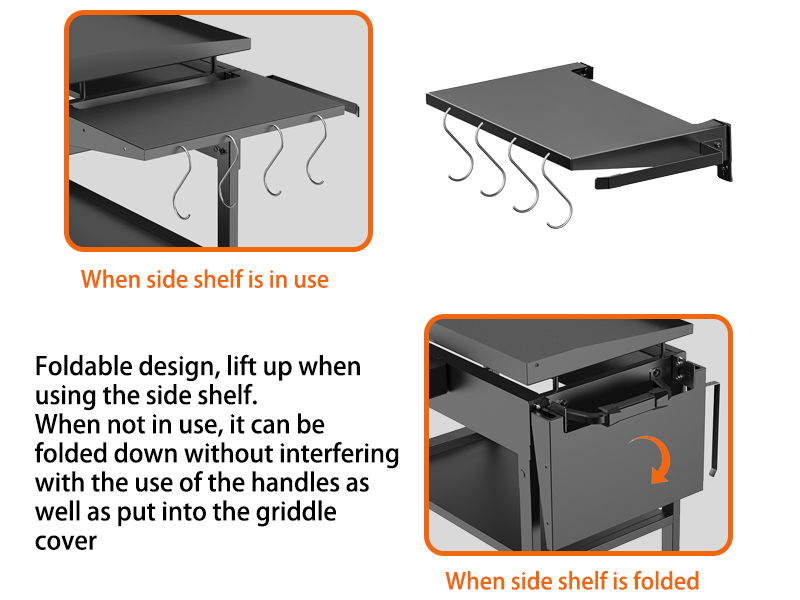 When side shelf is in use

Foldable design, lift up when using the side shelf.
When not in use, it can be folded down without interfering with the use of the handles as well as put into the griddle cover

When side shelf is folded