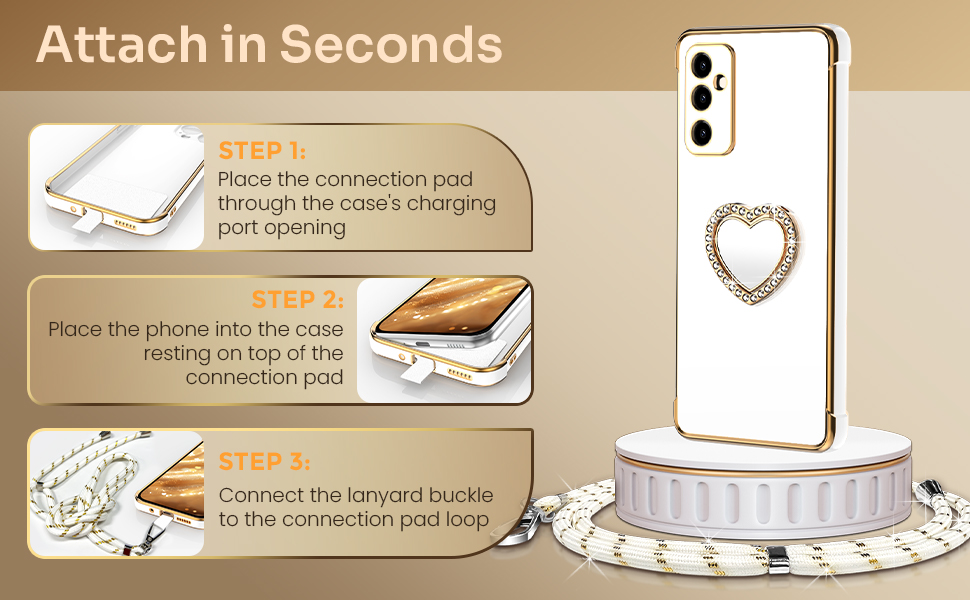 Attach in Seconds

STEP 1:
Place the connection pad through the case's charging port opening

STEP 2:
Place the phone into the case resting on top of the connection pad

STEP 3:
Connect the lanyard buckle to the connection pad loop