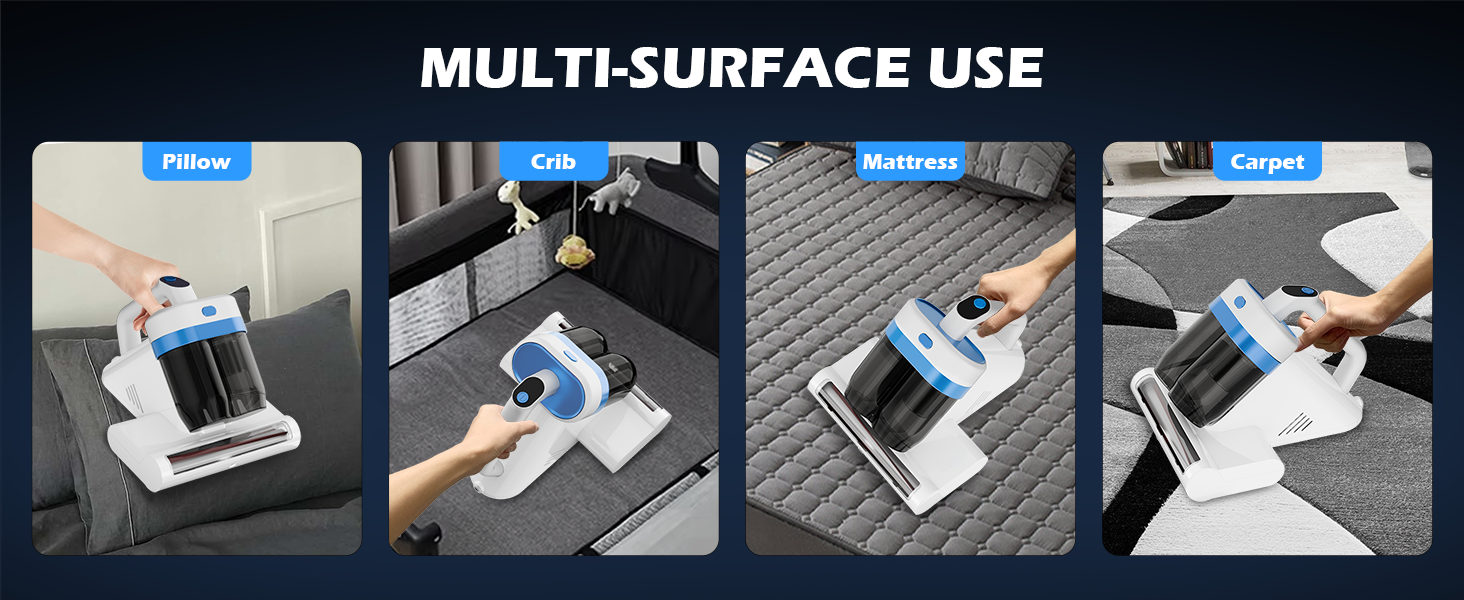 MULTI-SURFACE USE

Pillow

Crib

Mattress

Carpet